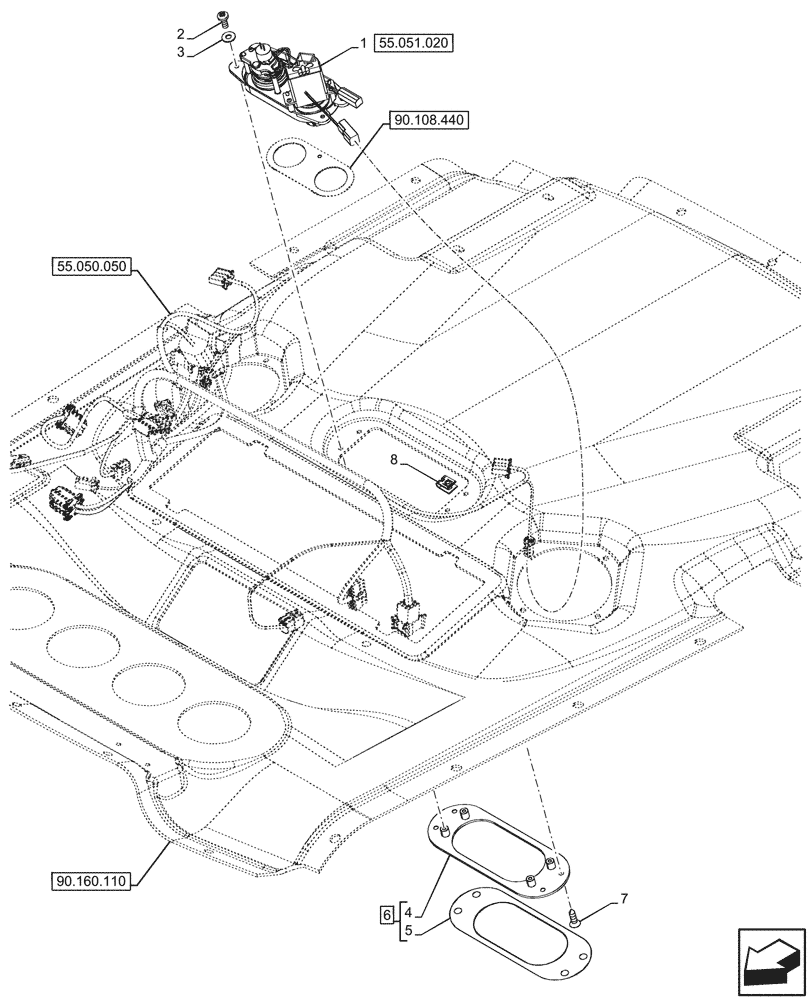 2
3
1
55.051.020
90.108.440
55.050.050
8
90.160.110
6
4
5
7