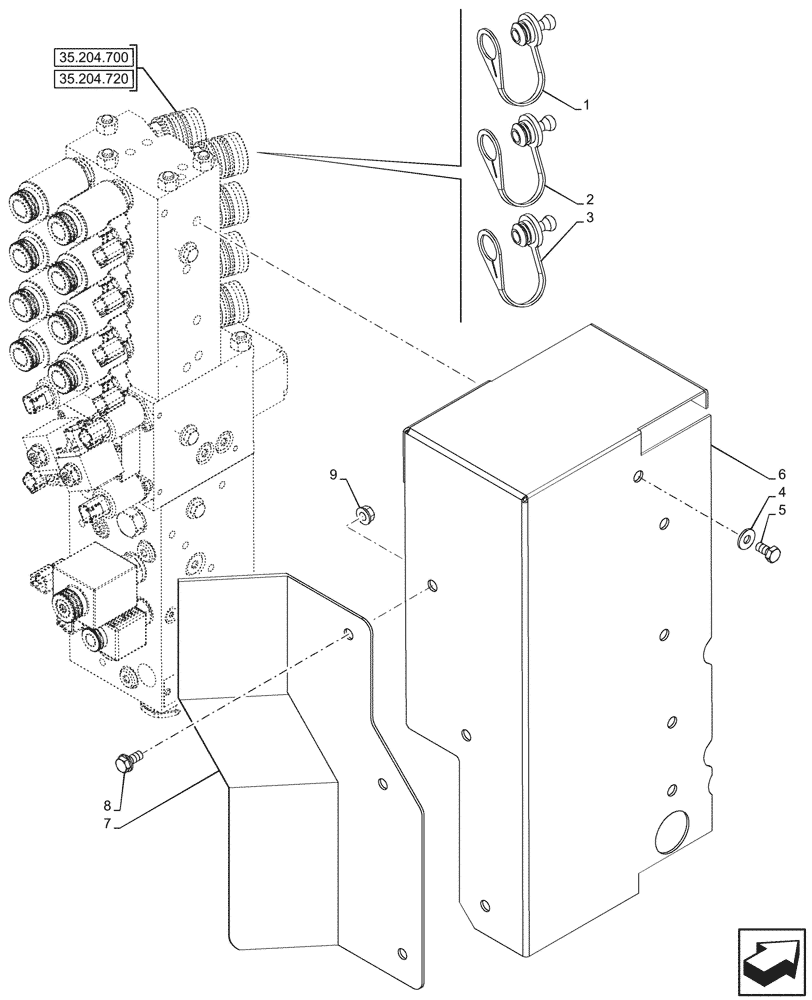 35.204.700
35.204.720
1
2
3
6
4
5
9
8
7