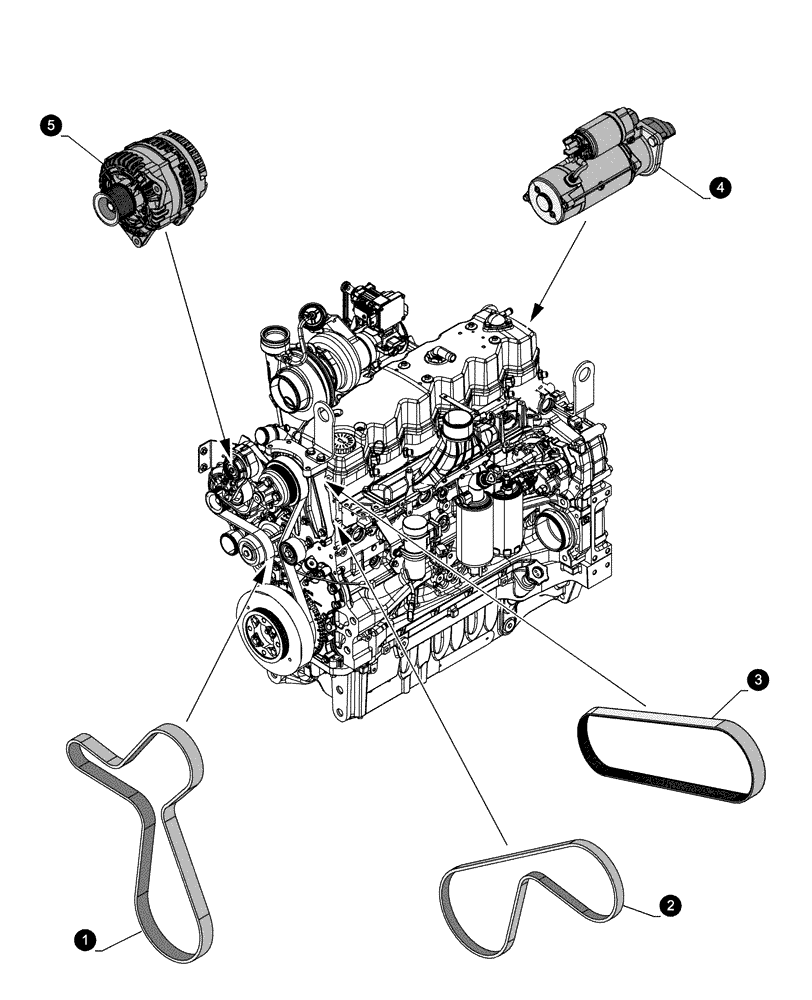 5
4
3
2
1