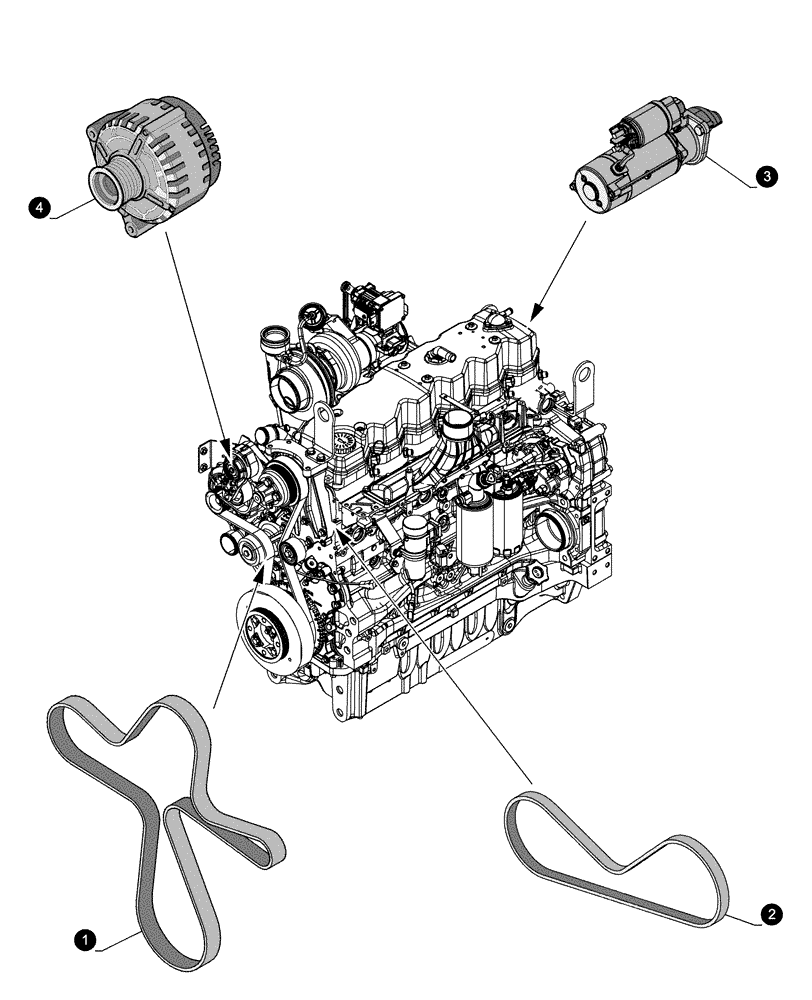 4
3
1
2