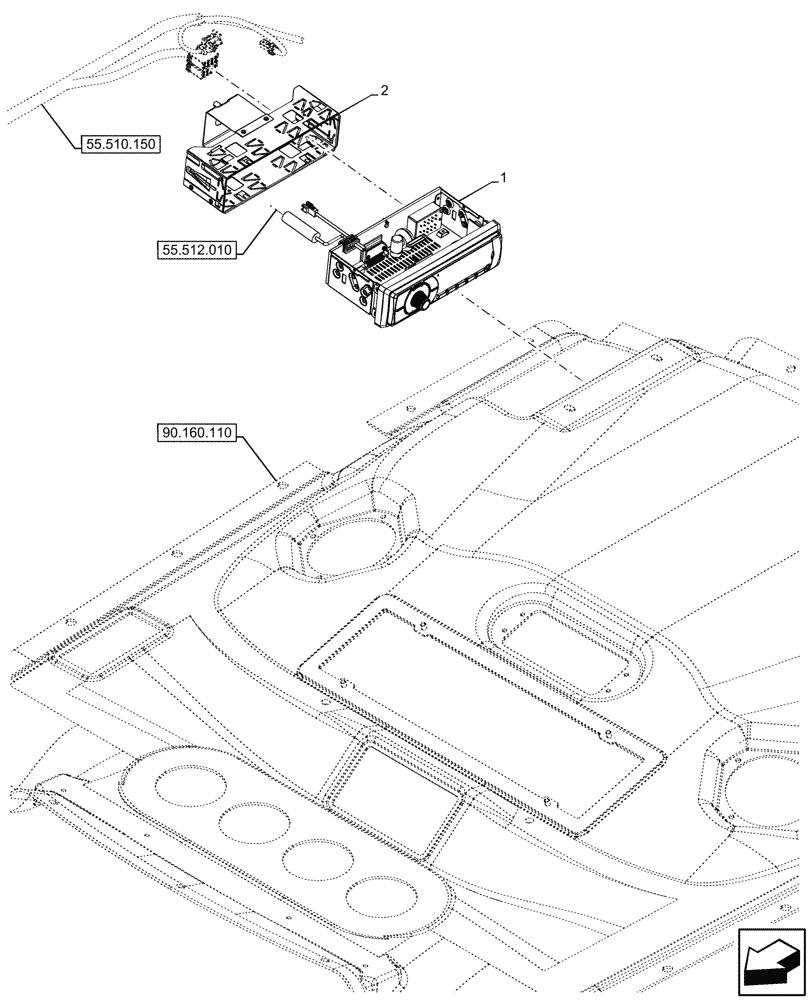 2

55.510.150

1

55.512.010

90.160.110