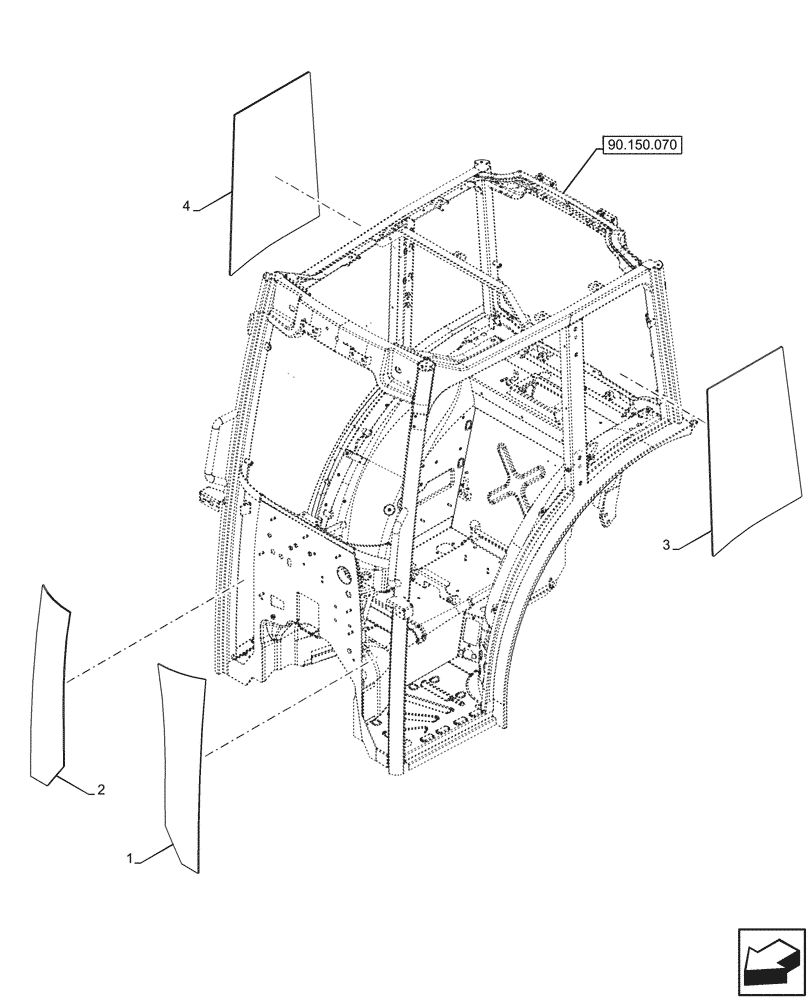 90.150.070

4

3

2

1