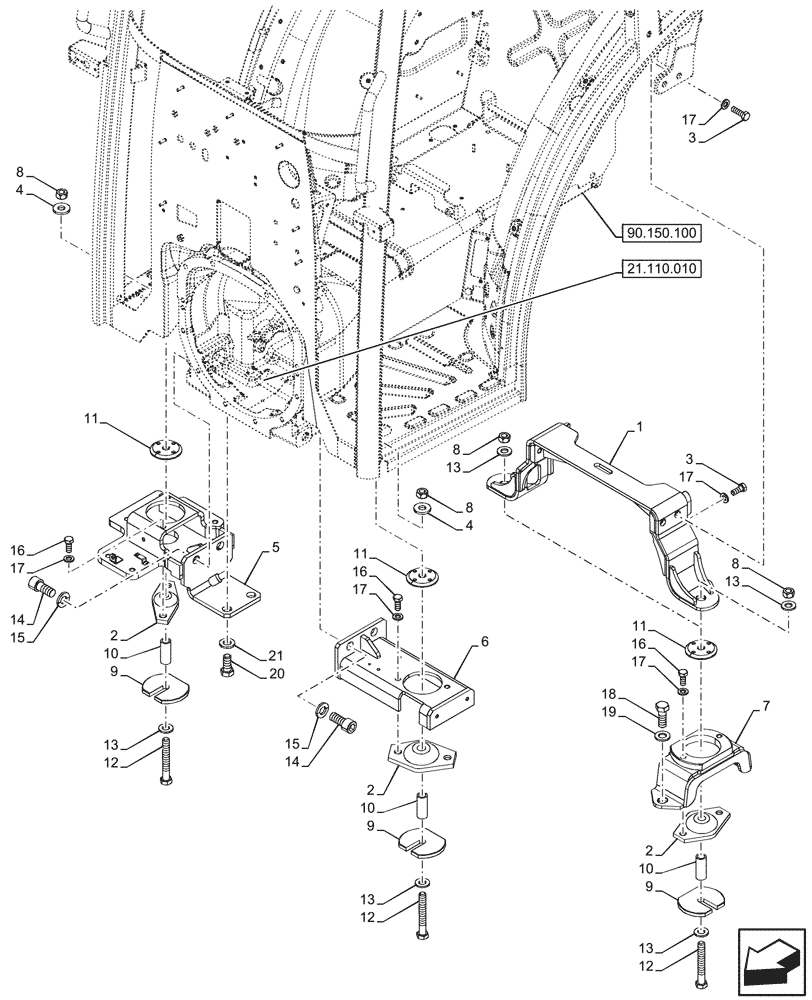 17
3
8
4
90.150.100
21.110.010
11
1
8
13
3
17
8
4
16
17
14
15
5
2
10
9
21
20
13
12
11
16
17
6
15
14
2
10
9
13
12
8
13
11
16
17
18
19
7
2
10
9
13
12