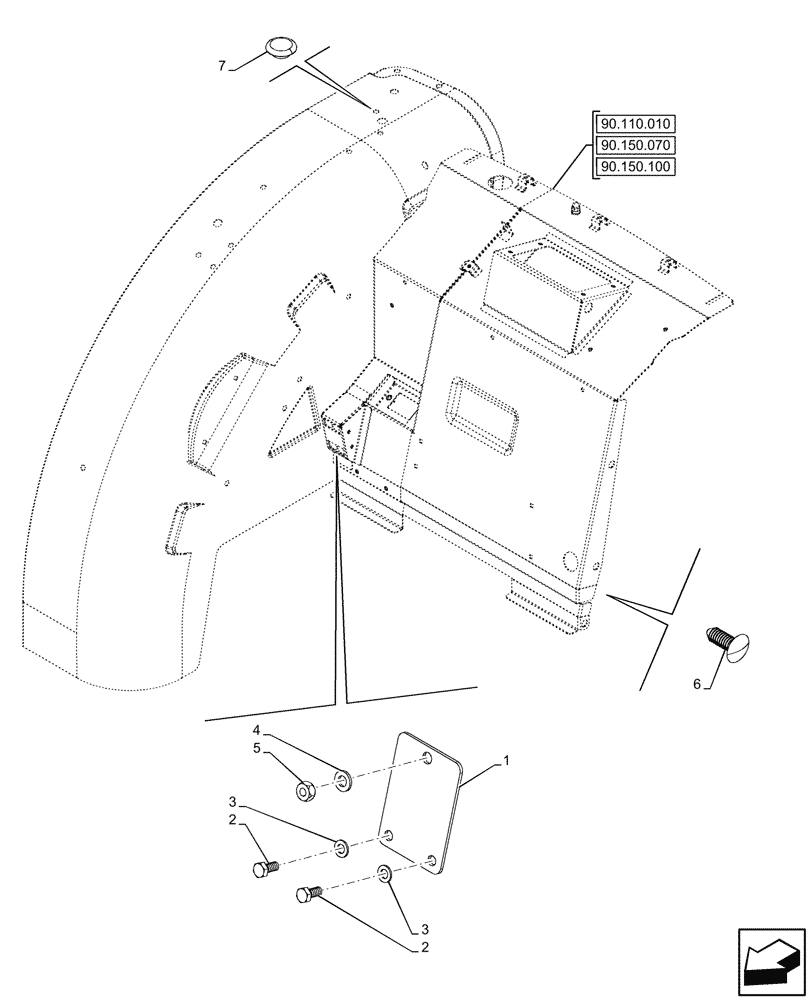 7

90.110.010
90.150.070
90.150.100

6

4
5
1
3
2
3
2