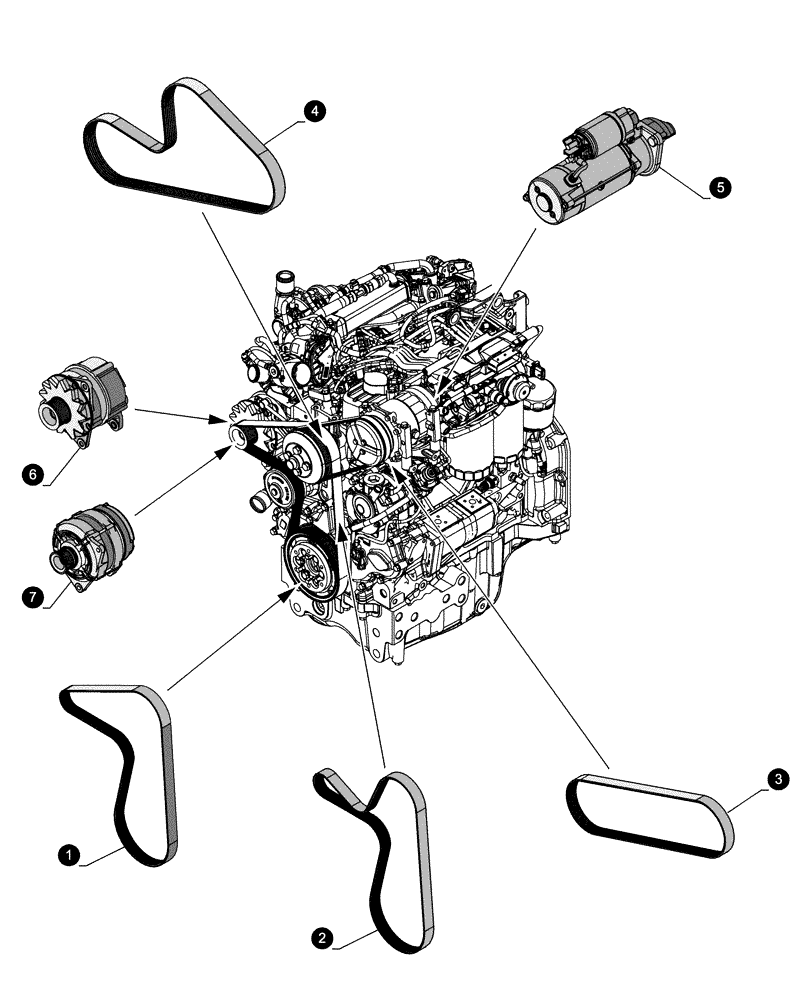 4
5
6
7
1
2
3