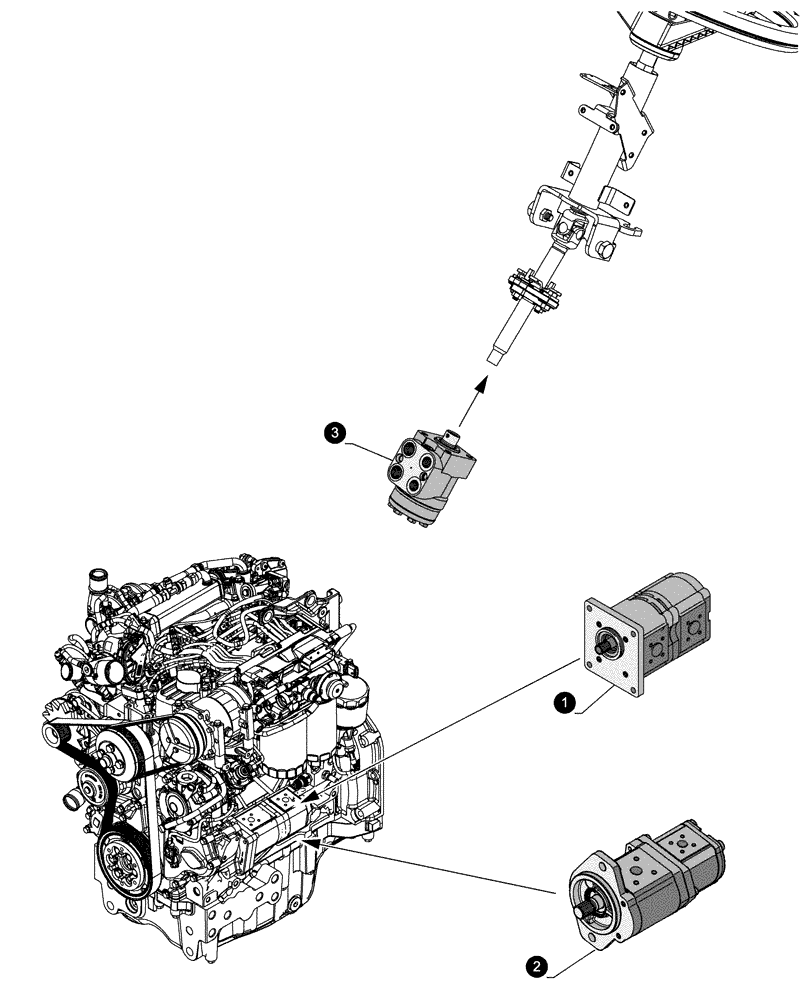 3

1

2