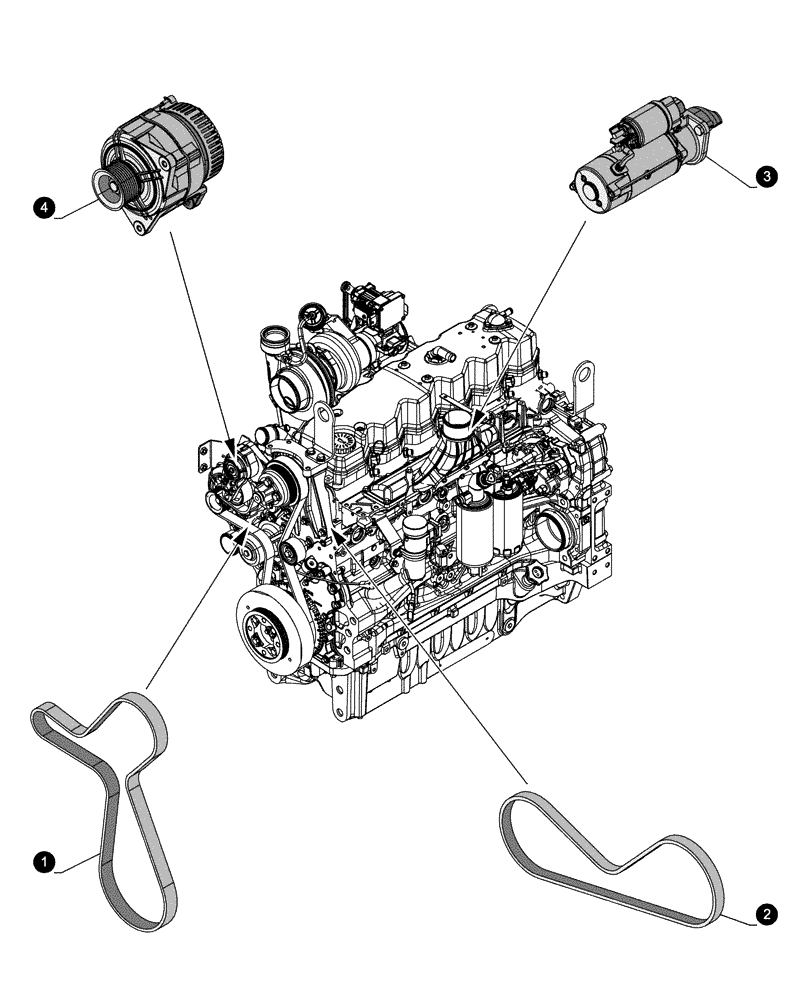 4
3
1
2