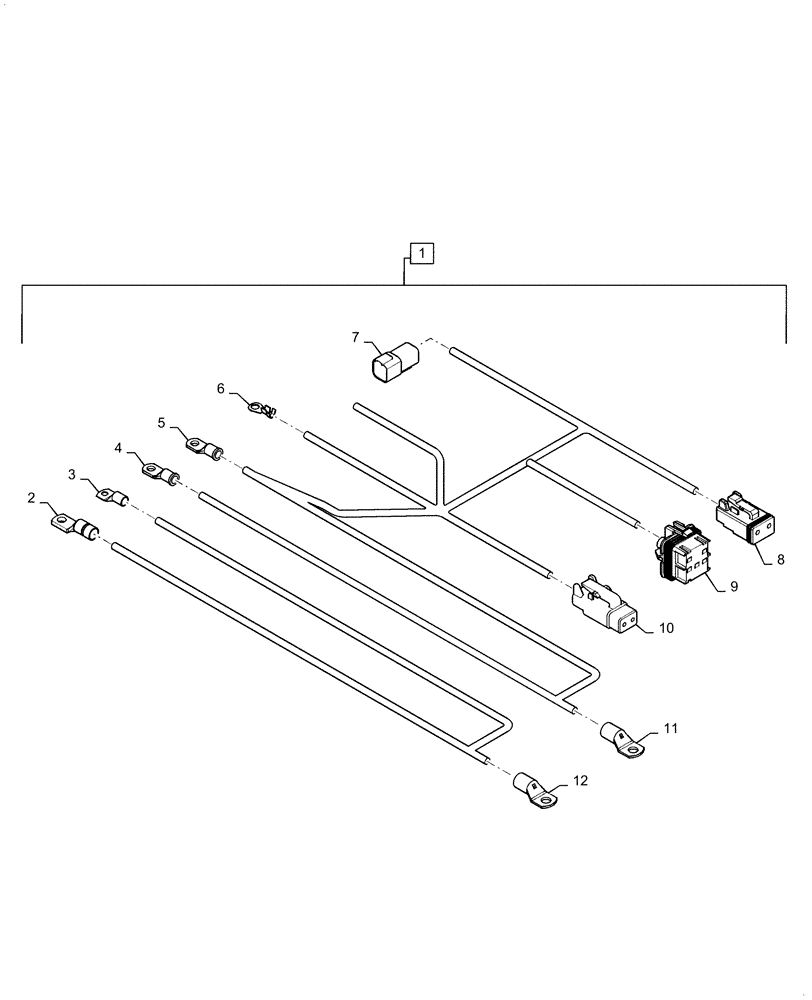 1
7
6
5
4
3
2
8
9
10
11
12