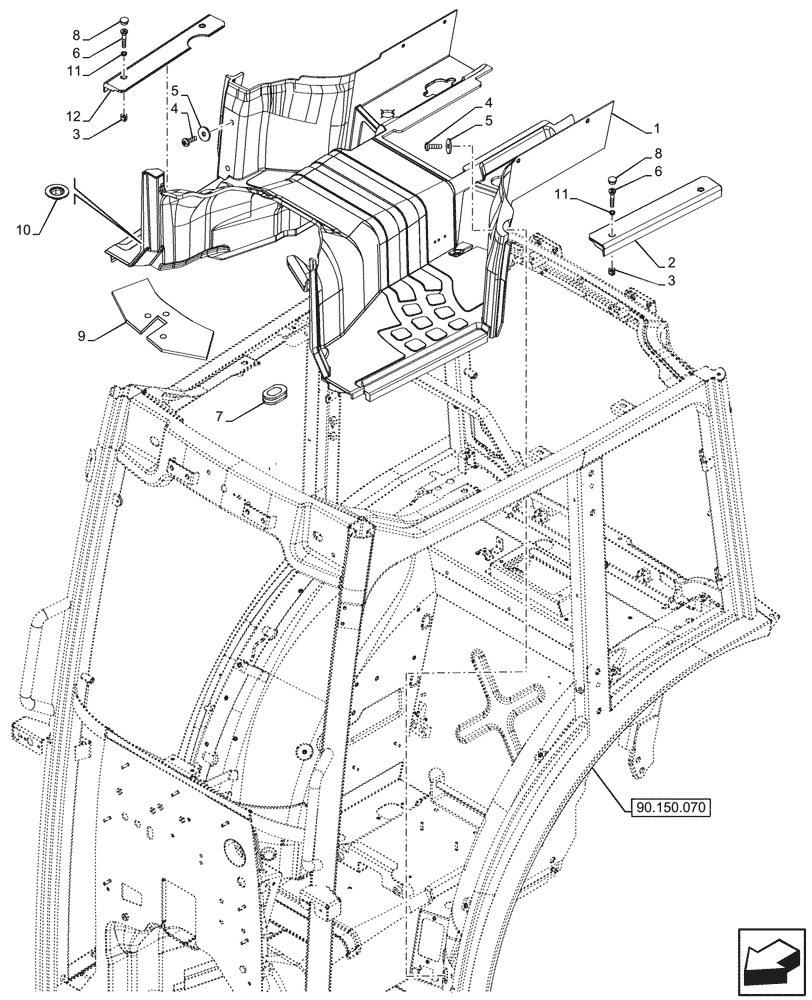 8
6
11
12
3
5
4
10
9
7
4
5
1
8
6
11
2
3
90.150.070