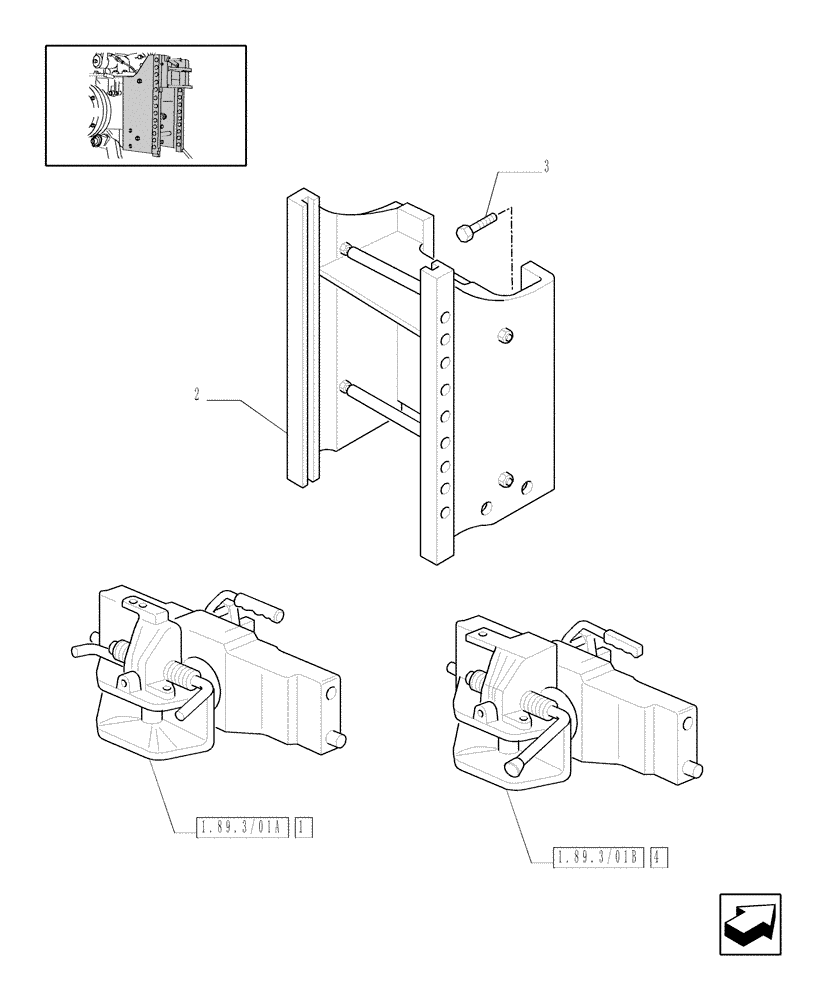 3

2

1.89.3/01A 1

1.89.3/01B 4