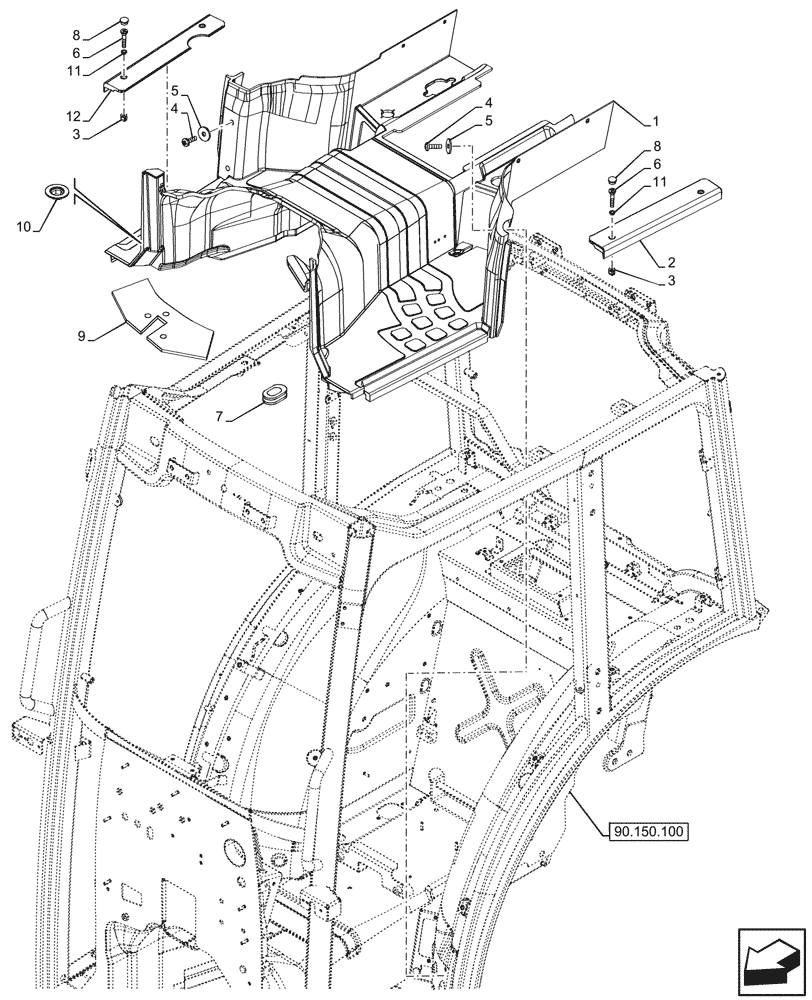 8
6
11
12
3
5
4
10
9
7
4
5
1
8
6
11
2
3
90.150.100