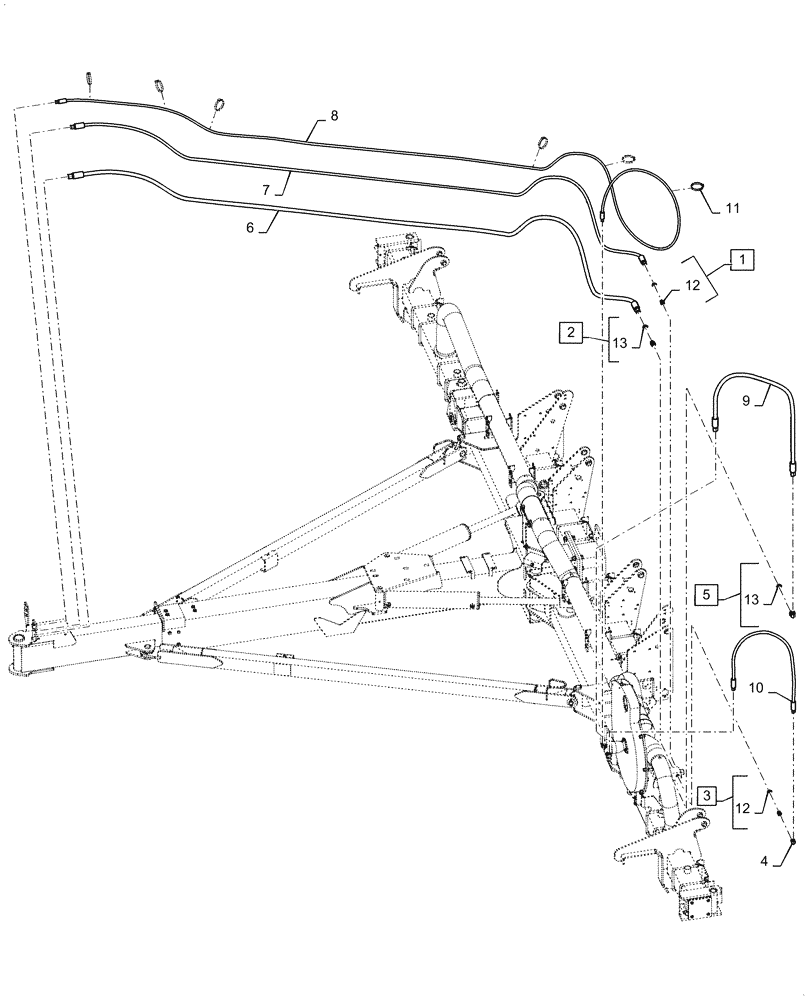 8
7
6
11
1
12
2
13
9
5
13
10
3
12
4