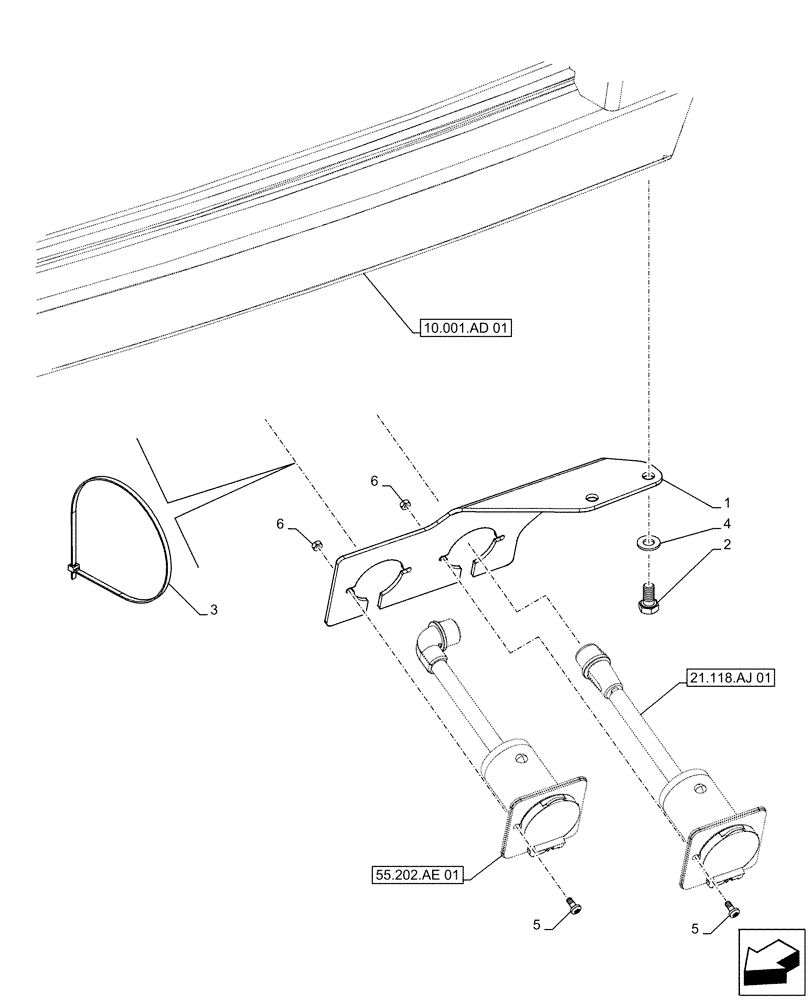 10.001.AD 01

6
6
1
4
2
3

21.118.AJ 01

55.202.AE 01

5
5