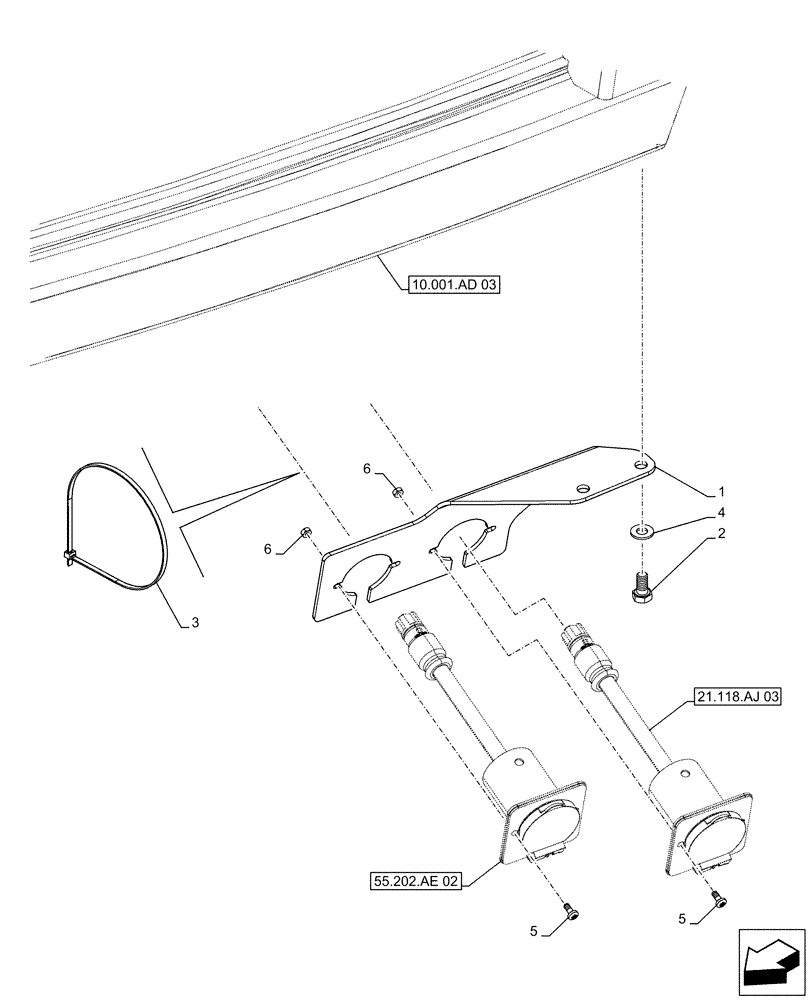 10.001.AD 03

6

1

4

2

6

3

21.118.AJ 03

55.202.AE 02

5

5