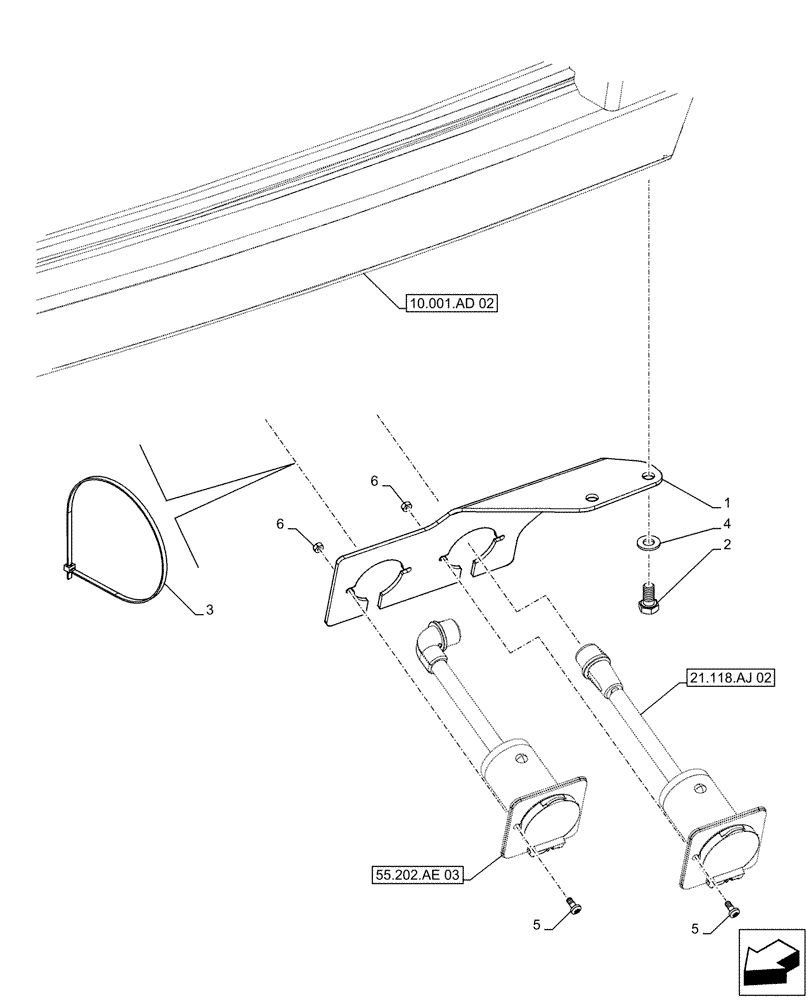 10.001.AD 02

6

6

1

4

2

3

21.118.AJ 02

55.202.AE 03

5

5