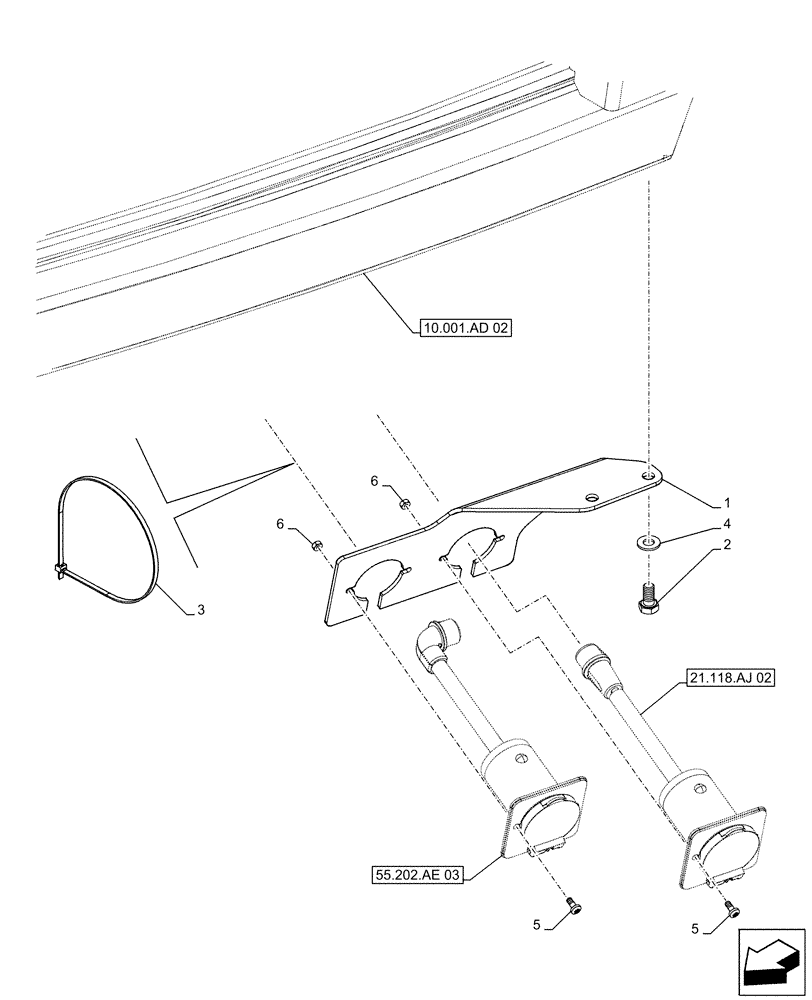 10.001.AD 02

6

6

1

4

2

3

21.118.AJ 02

55.202.AE 03

5

5