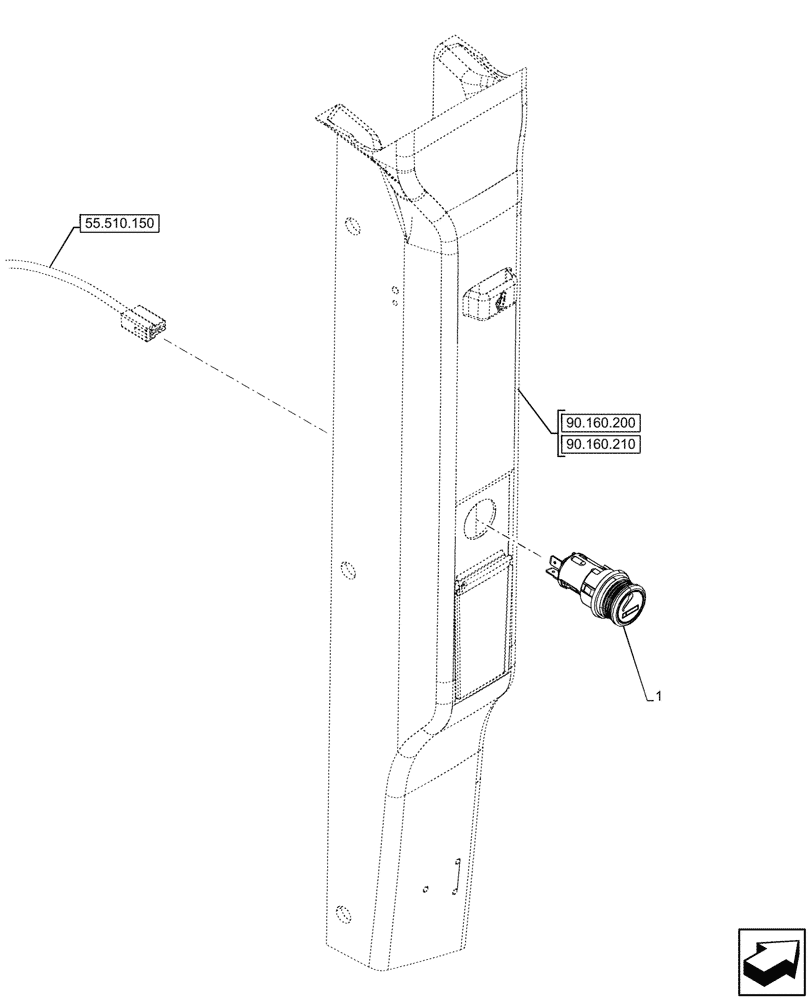 55.510.150

90.160.200
90.160.210

1