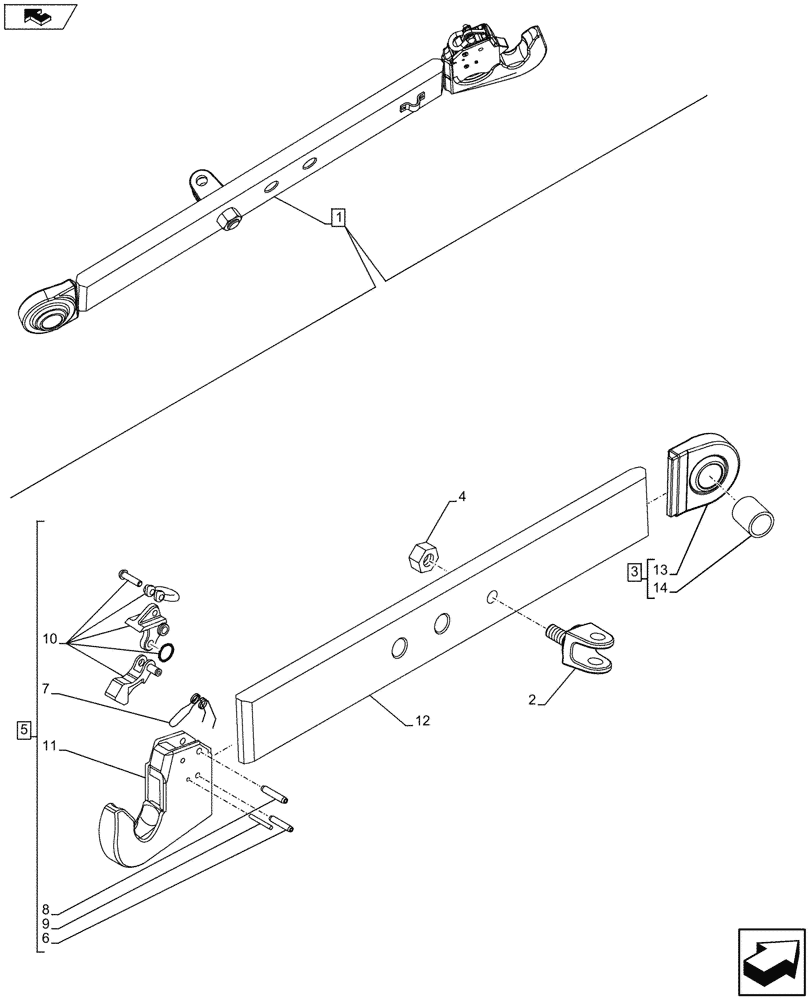 1

4

3 13
14

10

7

5

11

2

12

8
9
6