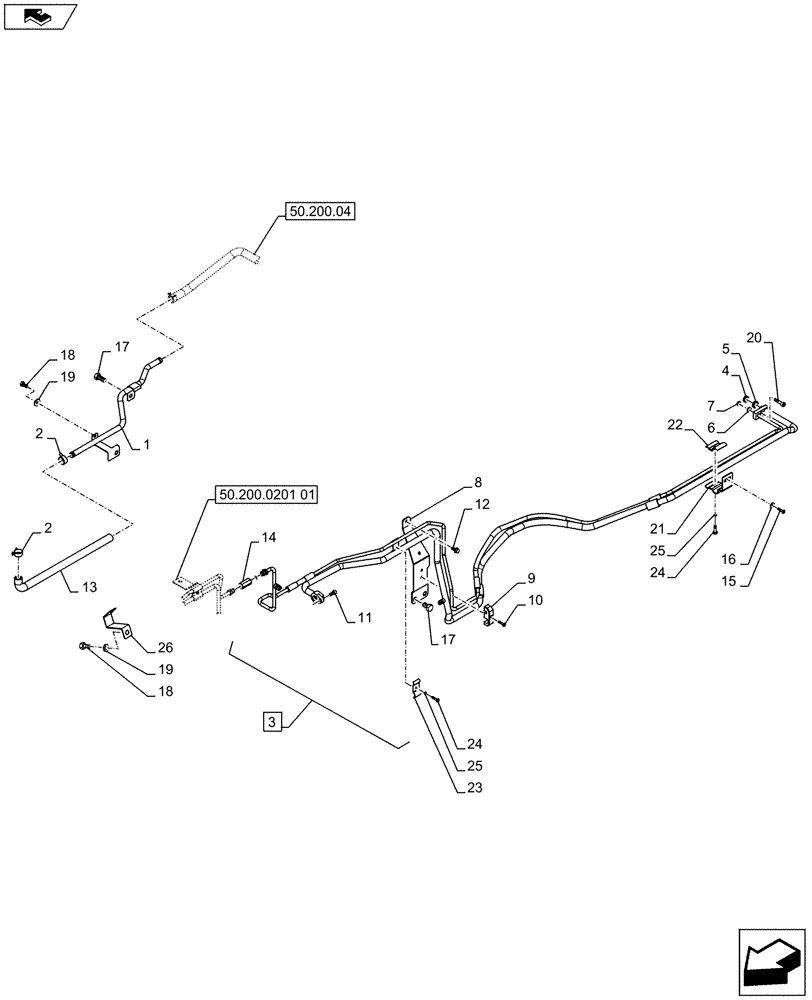 50.200.04

18
19
17
2
1
2
13
50.200.0201 01
14
26
19
18
11
3
8
12
17
9
10
24
25
23
20
5
4
7
6
22
21
25
24
16
15