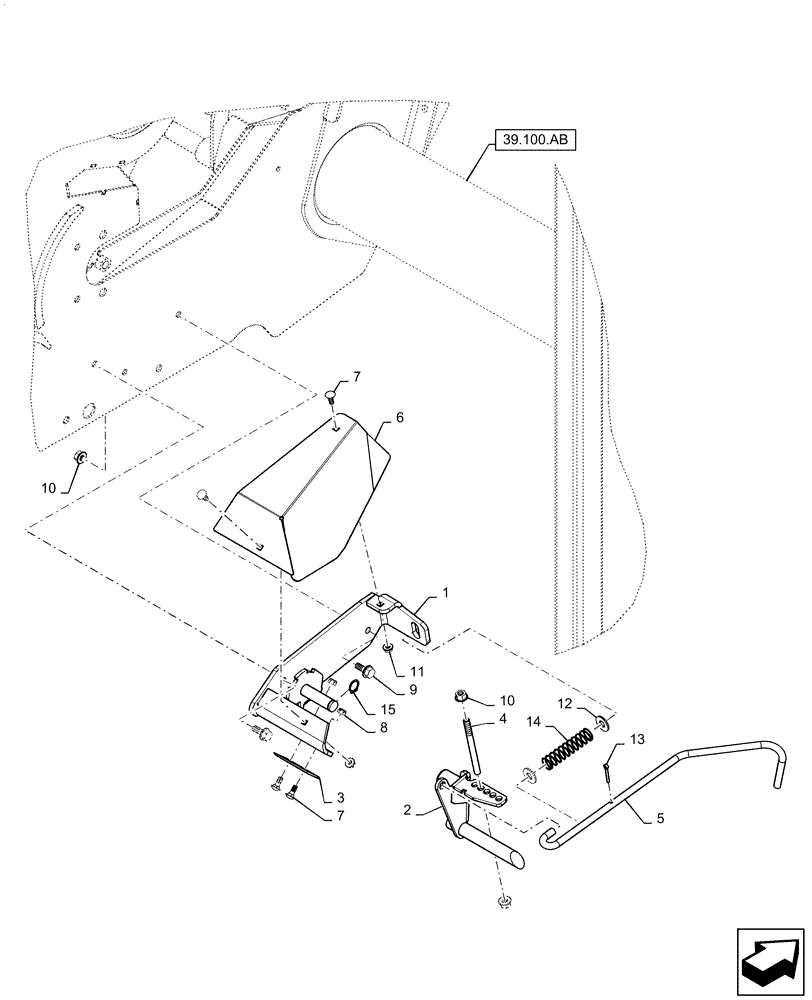 39.100.AB

7
6
10
1
11
9
15
8
10
4
12
14
13
3
7
2
5