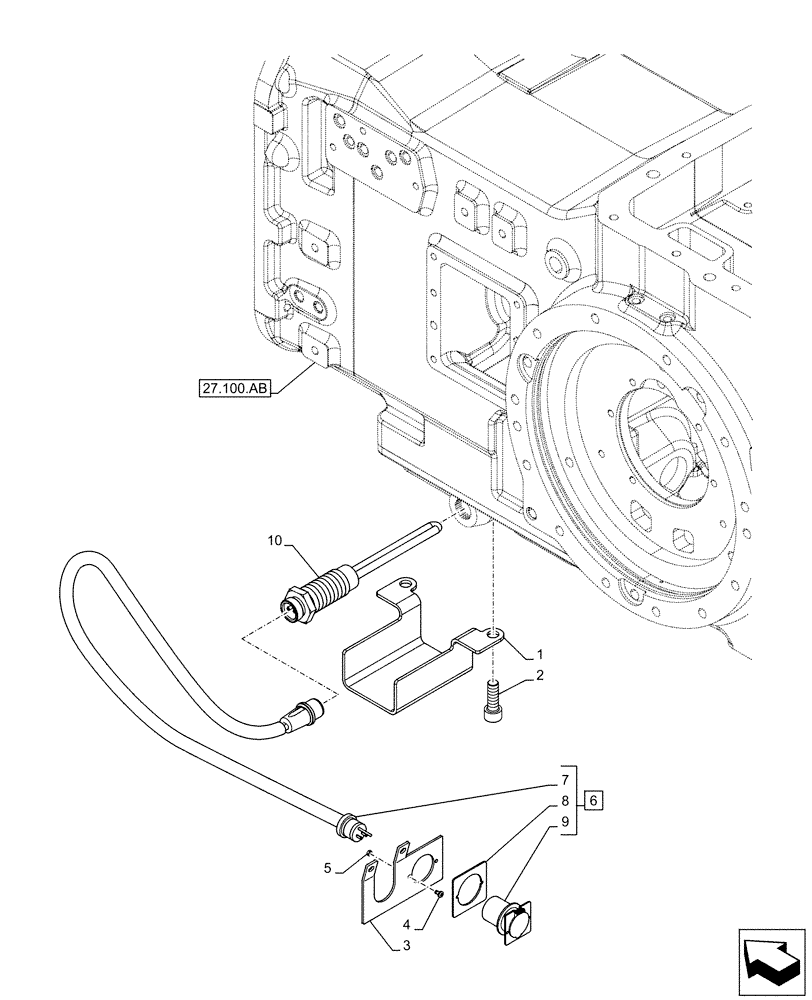 27.100.AB

10

1

2

7

8

9

6

5

4

3