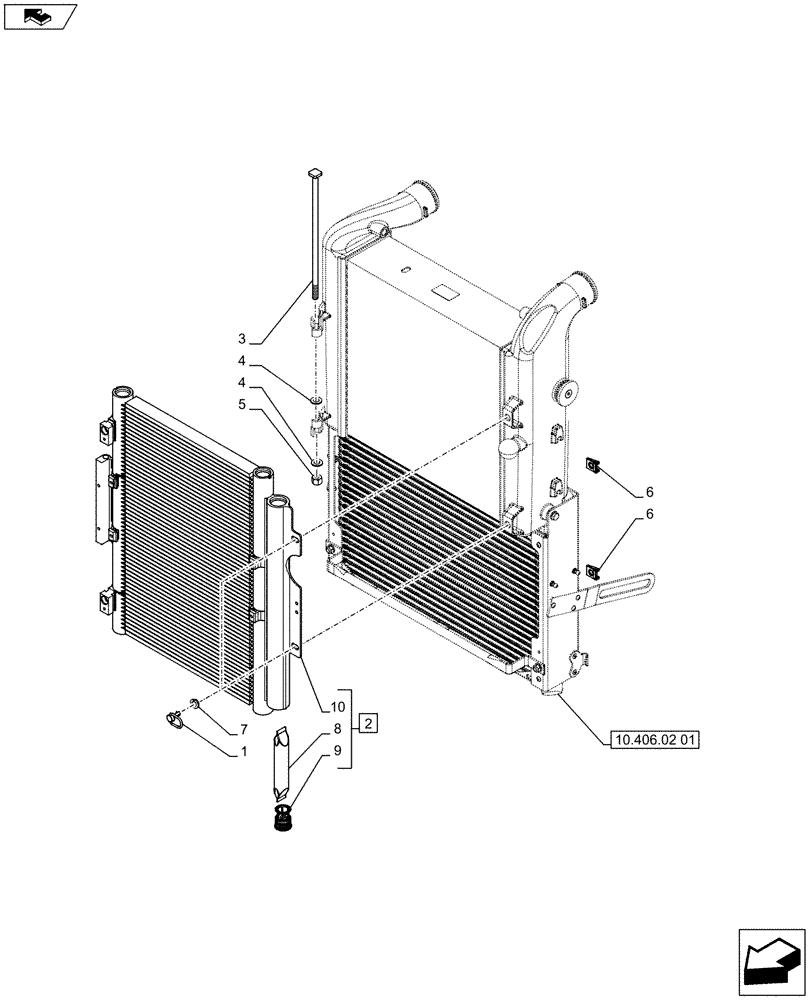 3
4
4
5
6
6
10
8
9
2
7
1
10.406.02 01