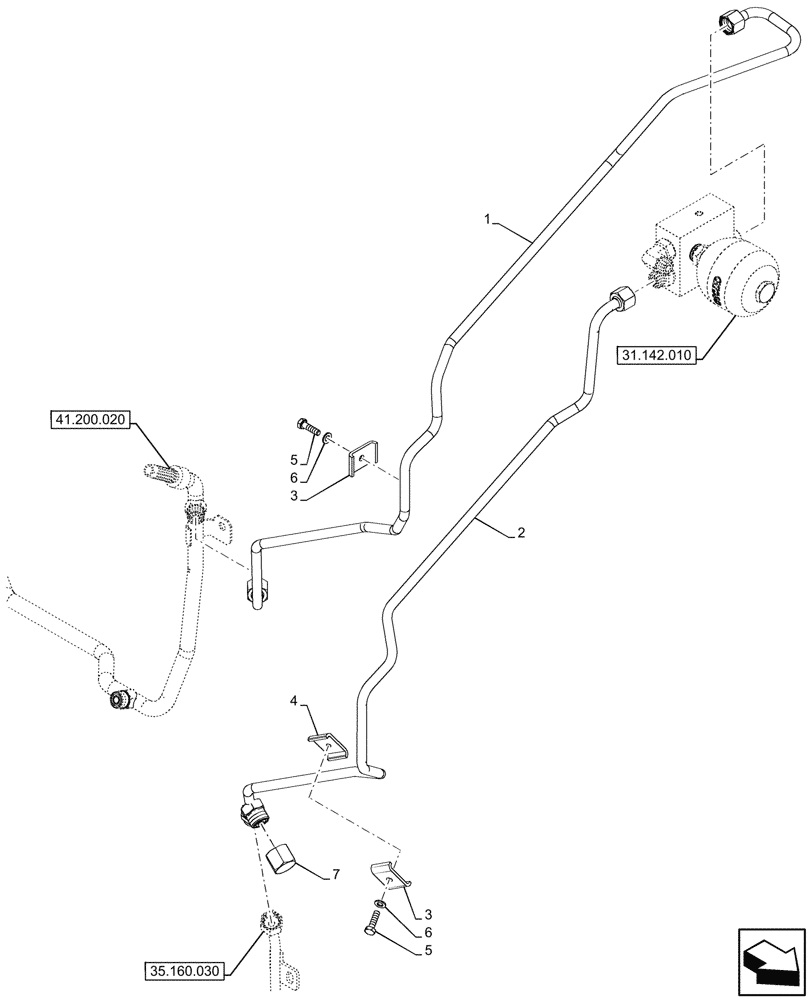 1
31.142.010
41.200.020
5
6
3
2
4
7
3
6
5
35.160.030