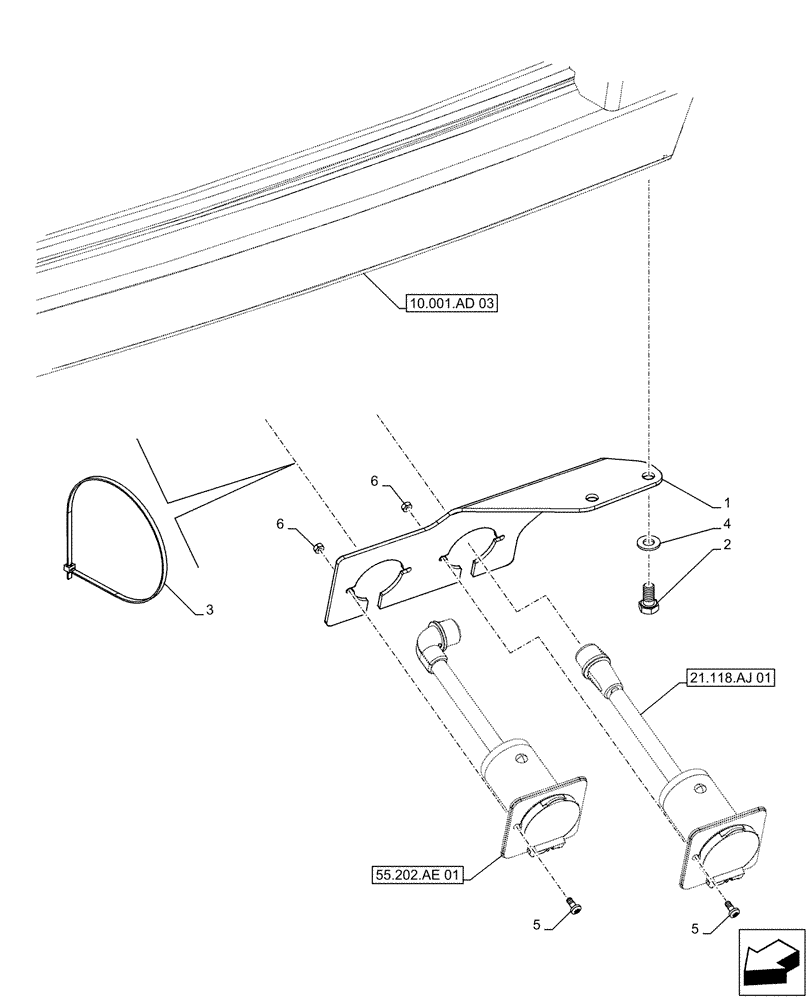 10.001.AD 03

6

6

1

4

2

3

21.118.AJ 01

55.202.AE 01

5

5