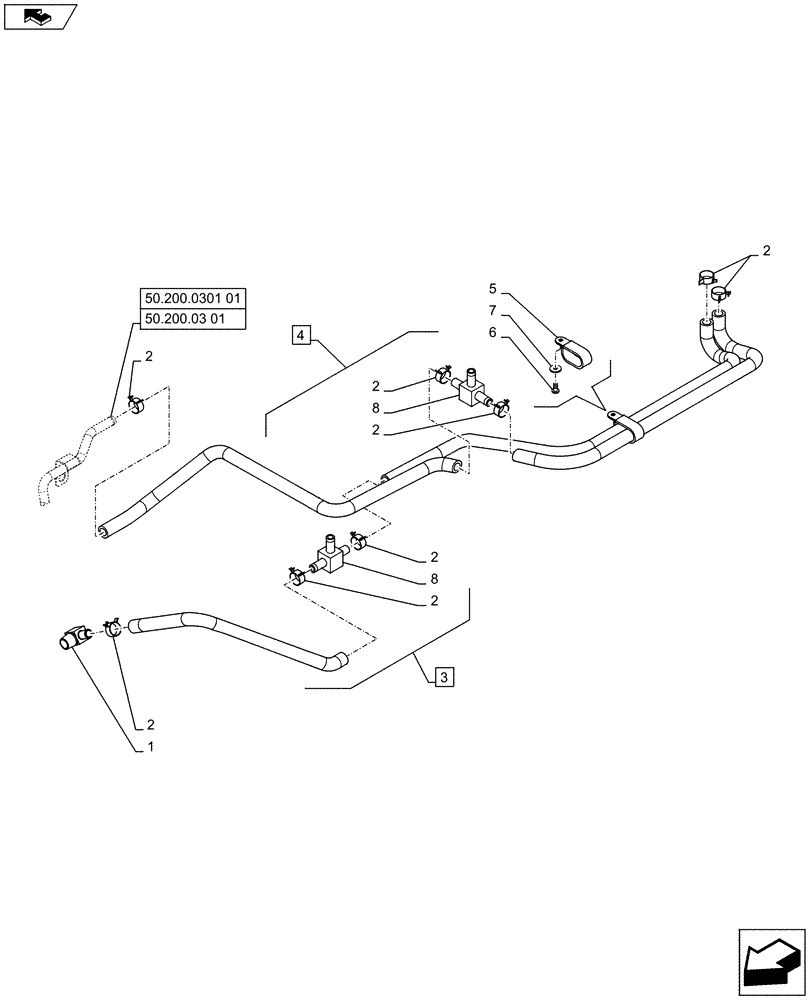 50.200.0301 01
50.200.03 01

2
4
2
8
2
5
7
6
2
2
8
2
3
2
1