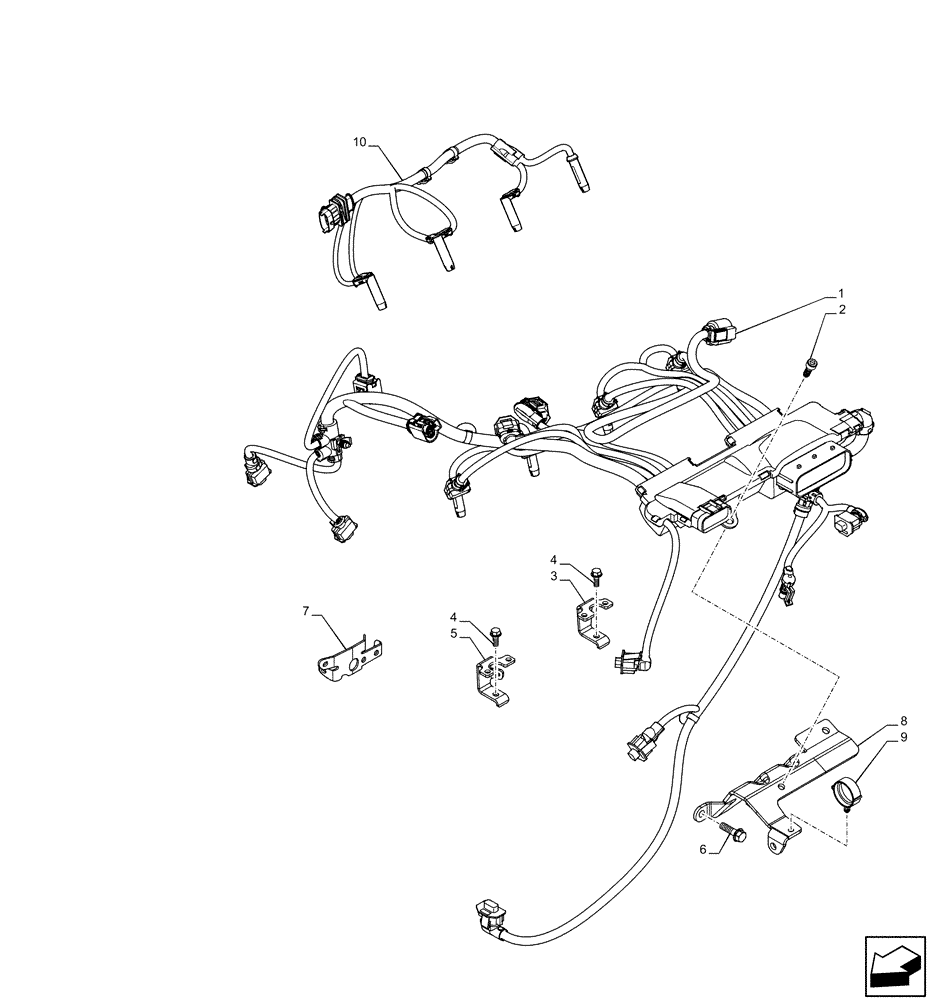 10
1
2
4
3
7
4
5
8
9
6