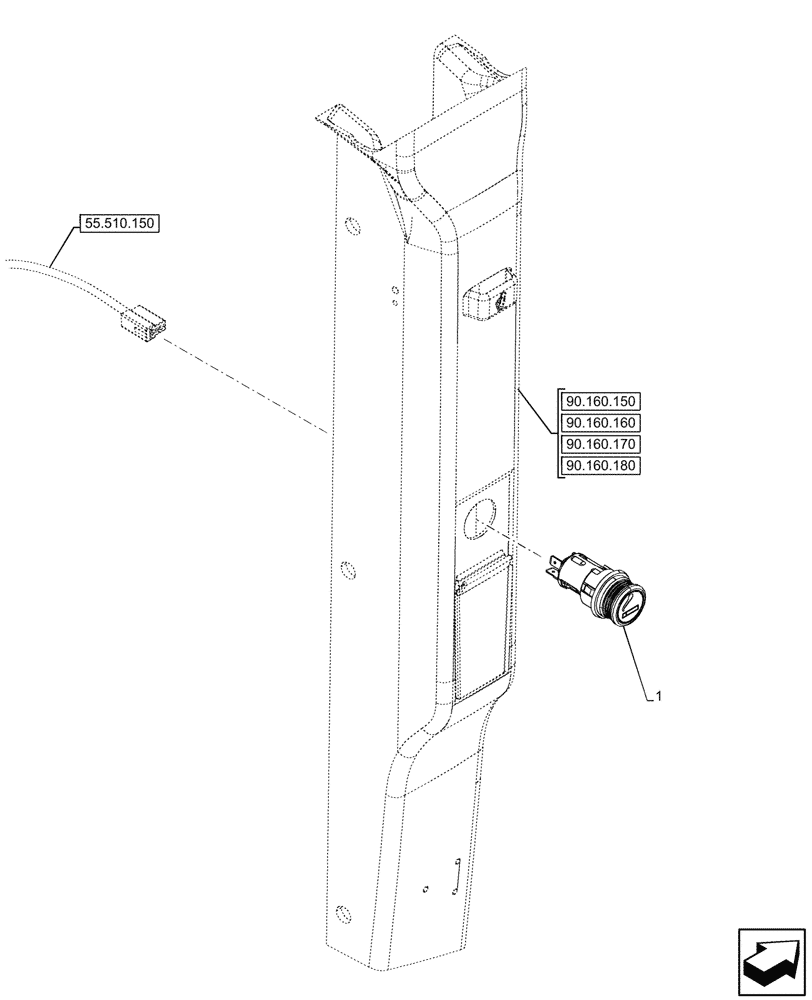 55.510.150

90.160.150
90.160.160
90.160.170
90.160.180

1