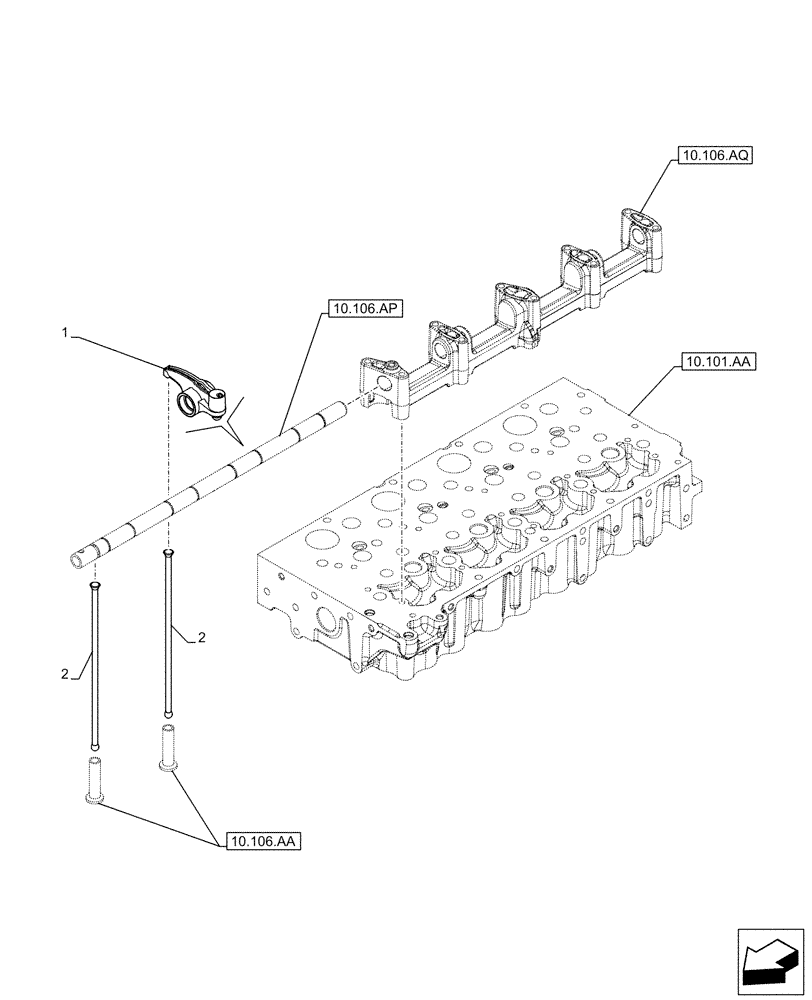 10.106.AQ

10.106.AP

1

10.101.AA

2

2

10.106.AA