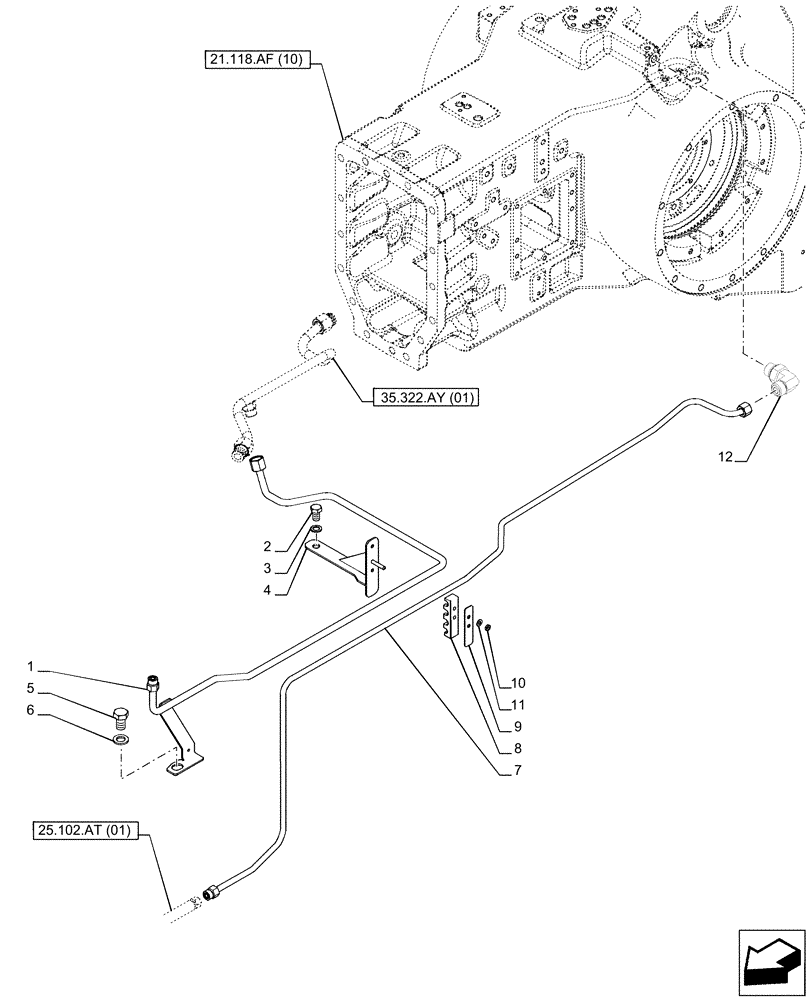 21.118.AF (10)

35.322.AY (01)

12

2

3

4

1

5

6

10

11

9

8

7

25.102.AT (01)