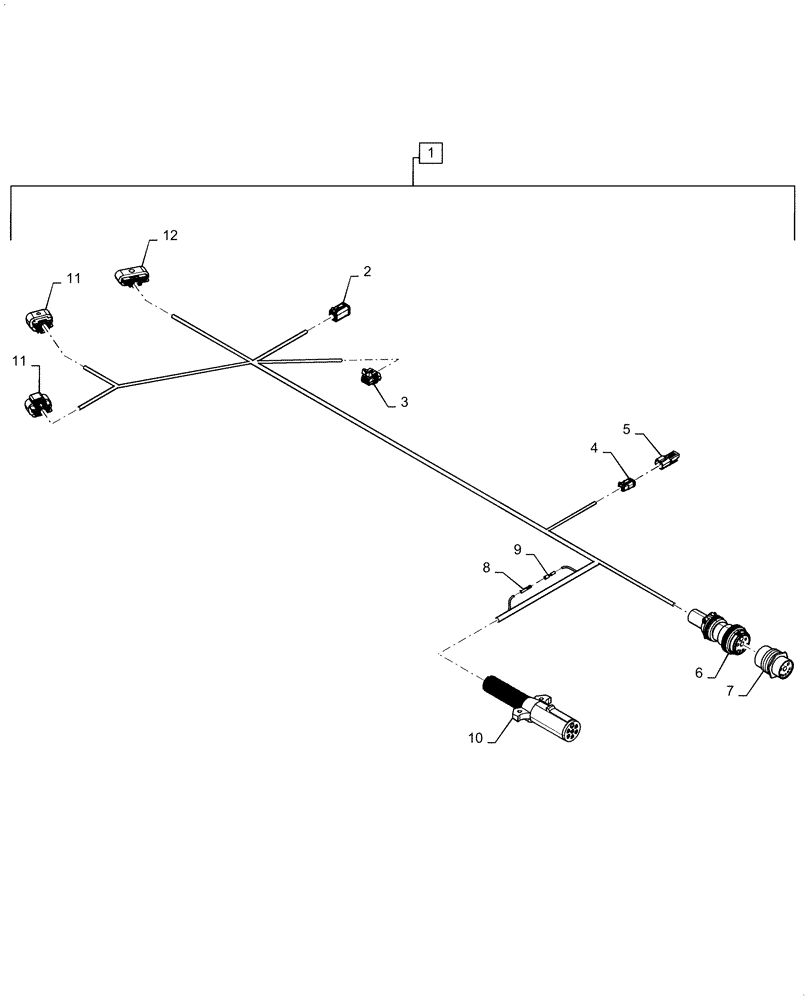 1
12
11
2
11
3
5
4
9
8
6
7
10