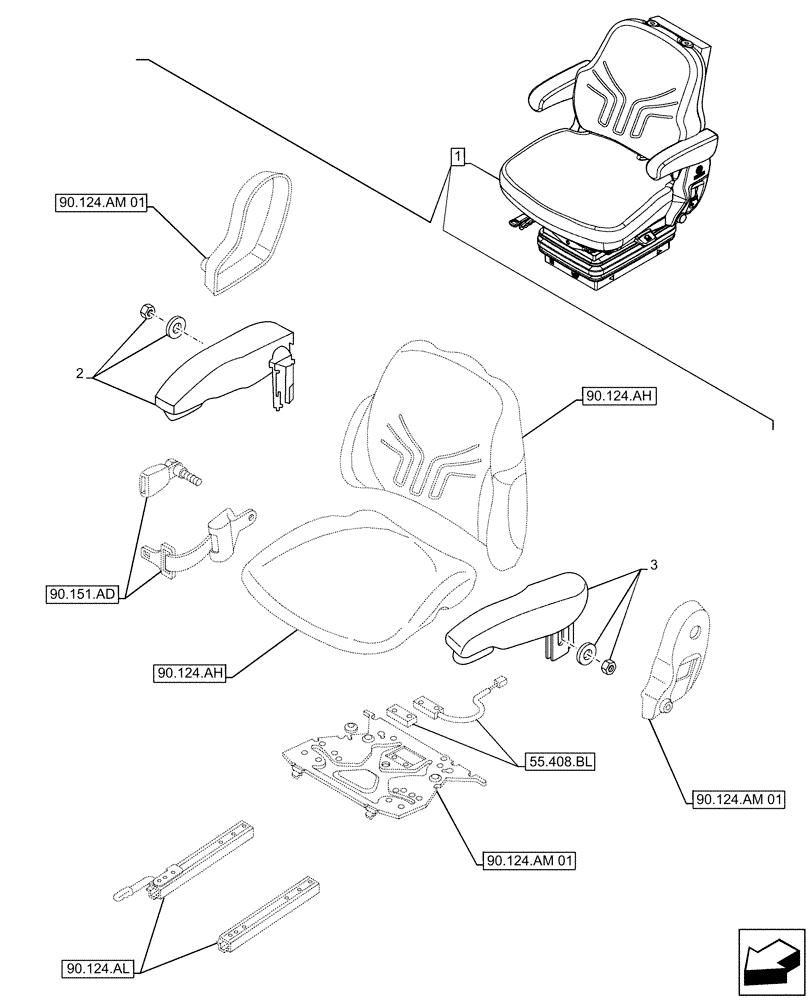 1

90.124.AM 01

2

90.124.AH

90.151.AD

3

90.124.AH

55.408.BL

90.124.AM 01

90.124.AM 01

90.124.AL