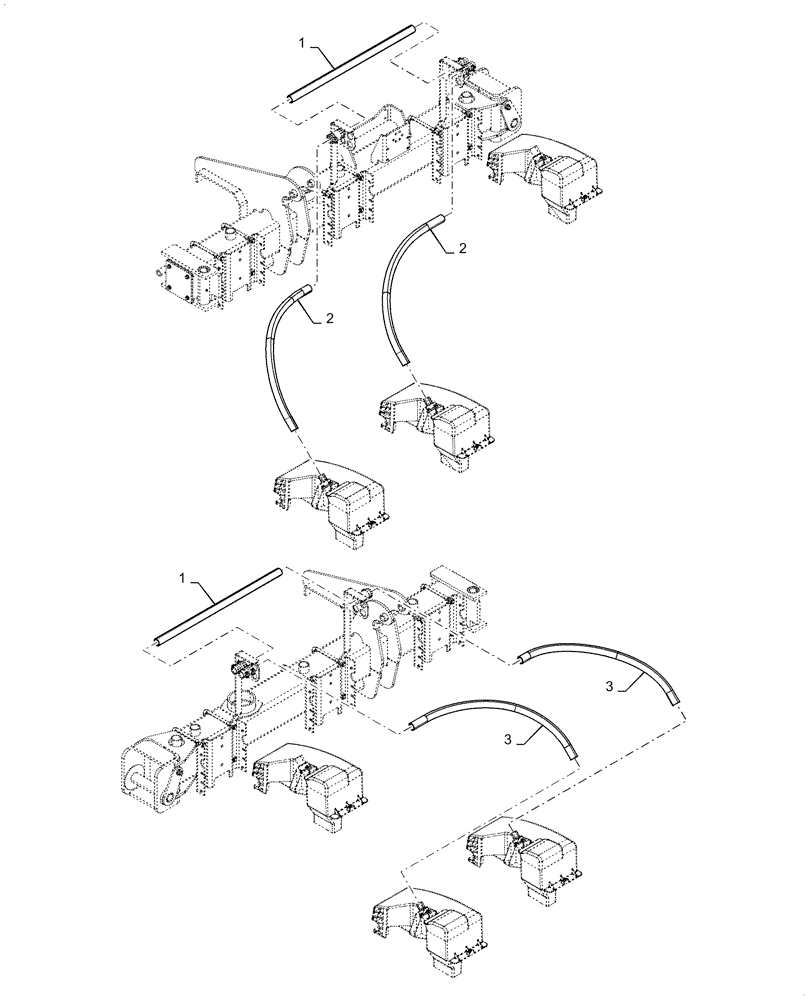 1
2
2
1
3
3