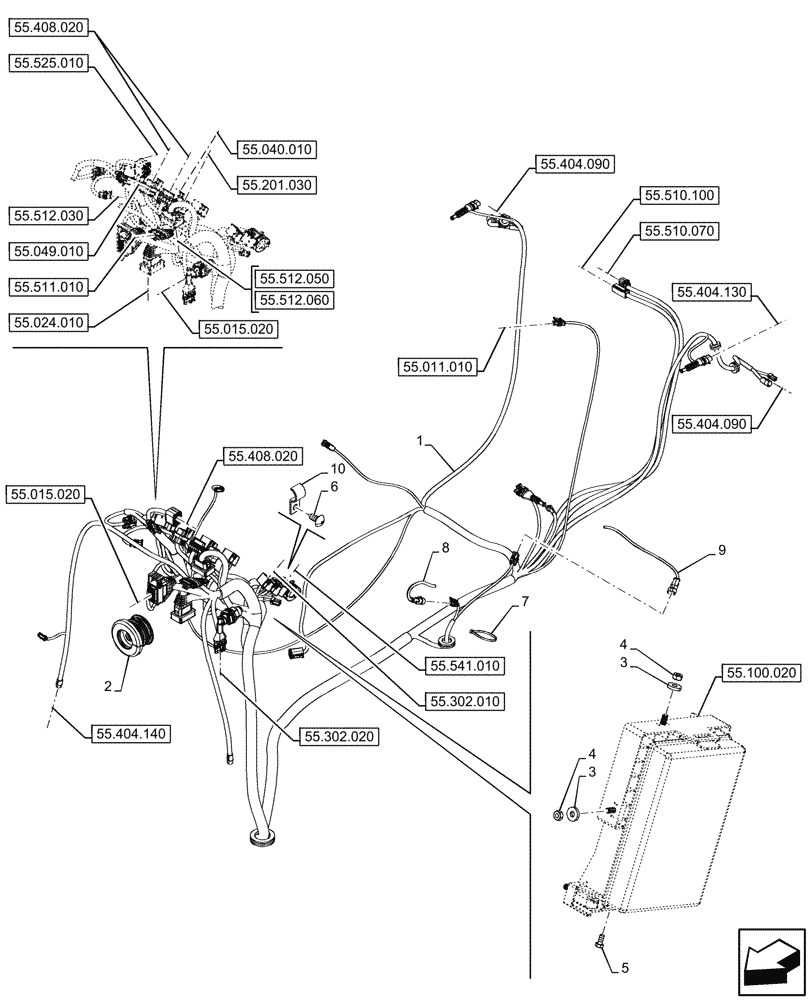 55.408.020
55.525.010
55.040.010
55.201.030
55.512.030
55.049.010
55.511.010
55.512.050
55.512.060
55.024.010
55.015.020
55.404.090
55.510.100
55.510.070
55.404.130
55.011.010
55.404.090
55.408.020
55.015.020
1
10
6
8
9
7
2
55.541.010
55.302.010
55.404.140
55.302.020
4
3
55.100.020
4
3
5