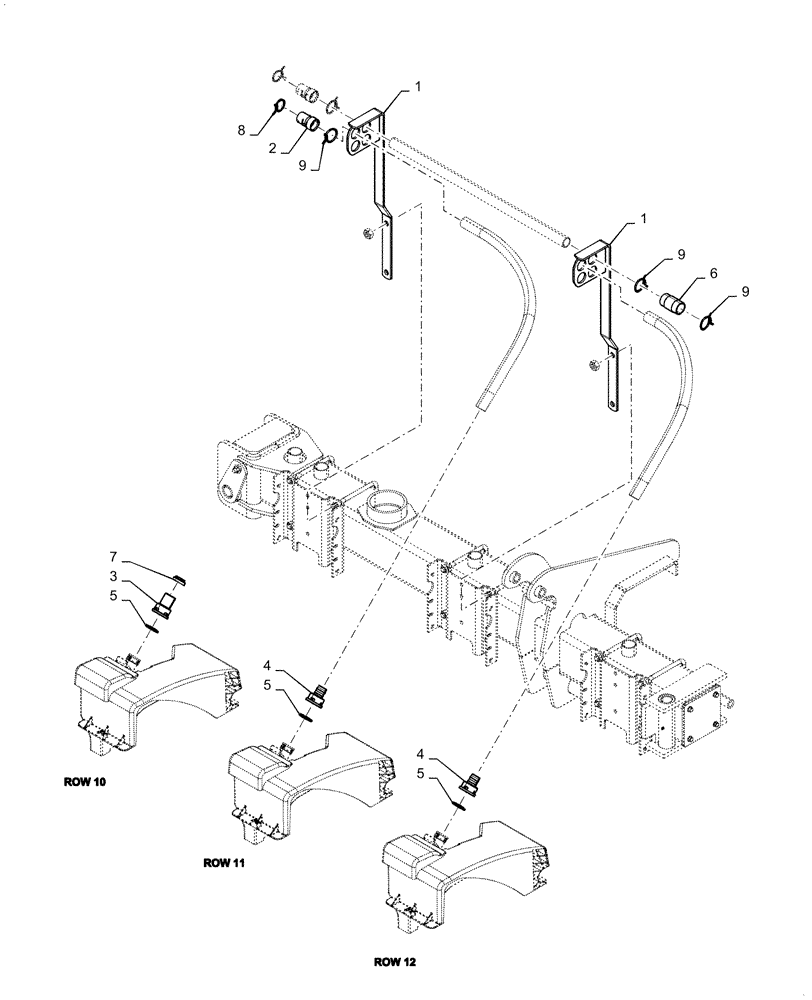 1
8
2
9
1
9
6
9
7
3
5
4
5
4
5
ROW 10
ROW 11
ROW 12