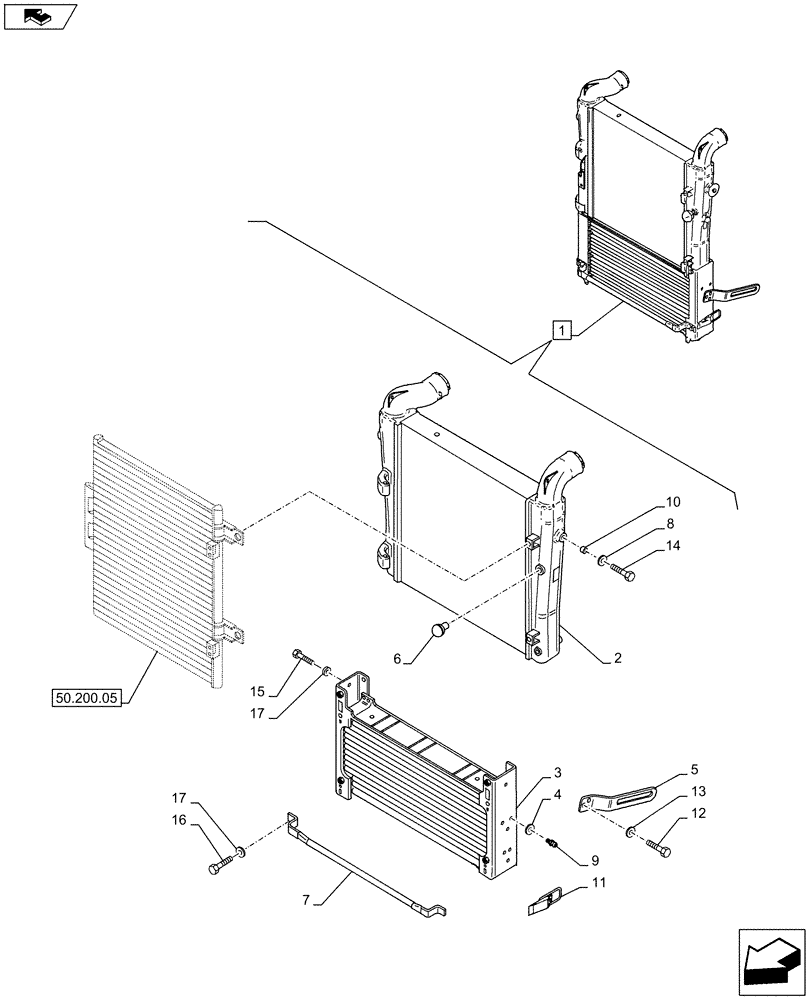 1

10
8
14
6
2
50.200.05
15
17
3
4
5
13
12
17
16
9
7
11