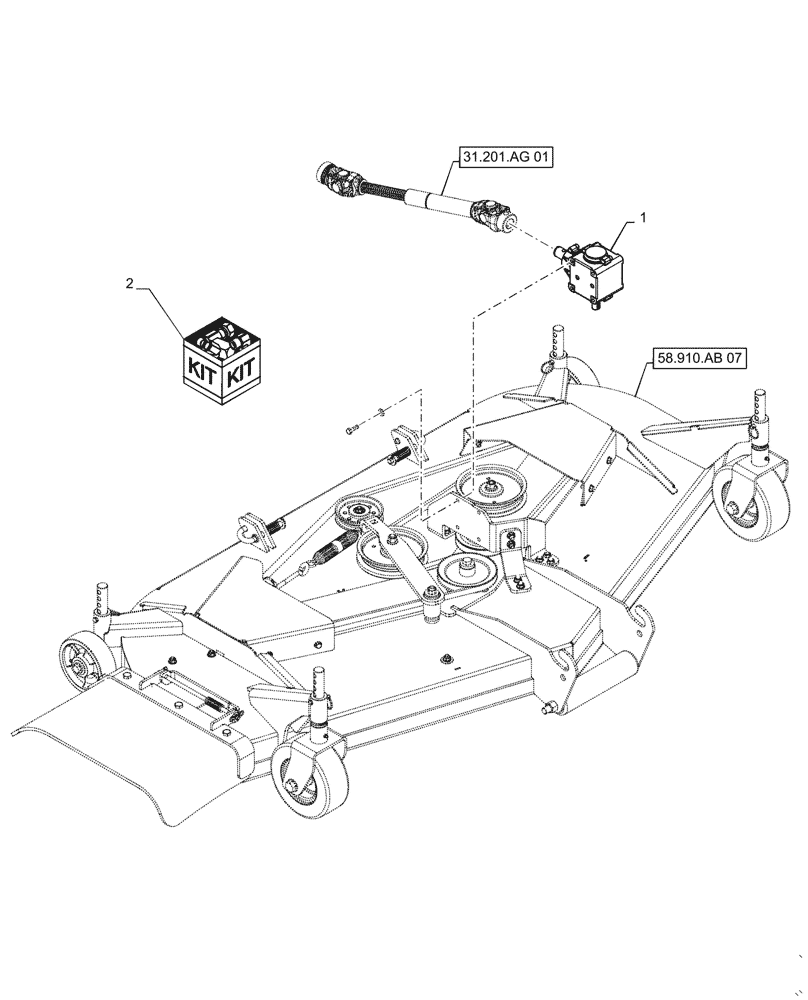 31.201.AG 01

1

2

KIT KIT

58.910.AB 07