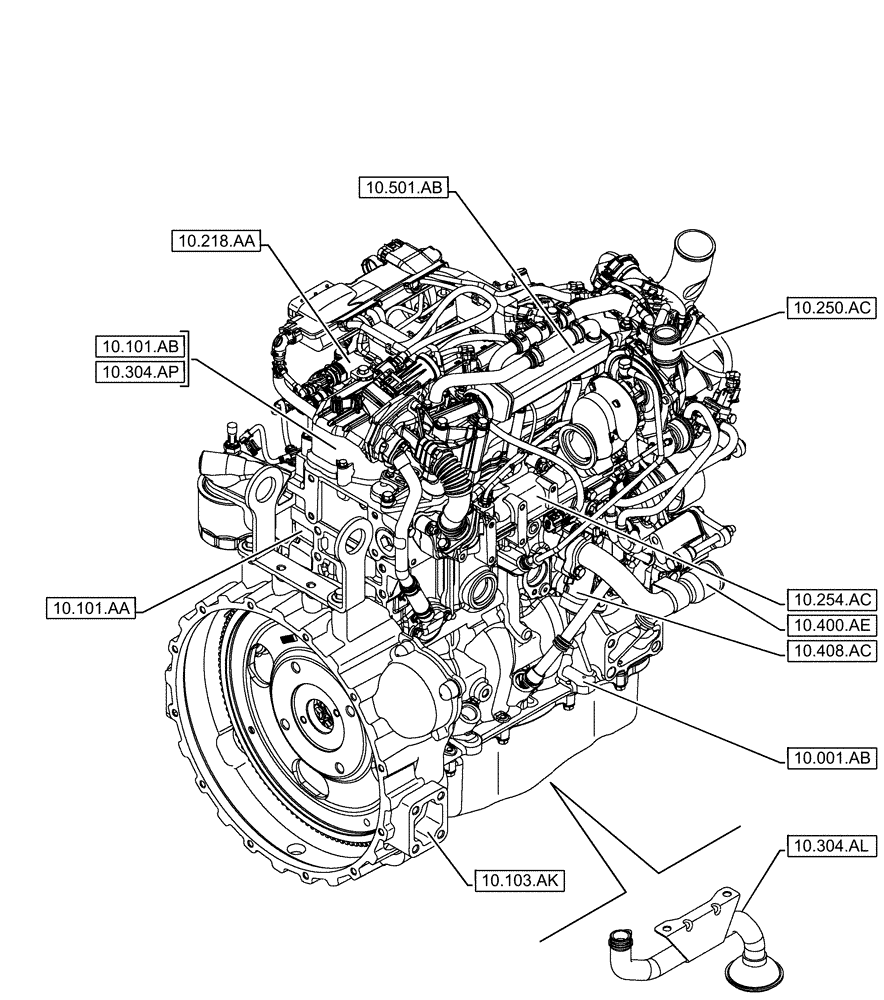 10.501.AB
10.218.AA
10.250.AC
10.101.AB
10.304.AP
10.101.AA
10.254.AC
10.400.AE
10.408.AC
10.001.AB
10.304.AL
10.103.AK