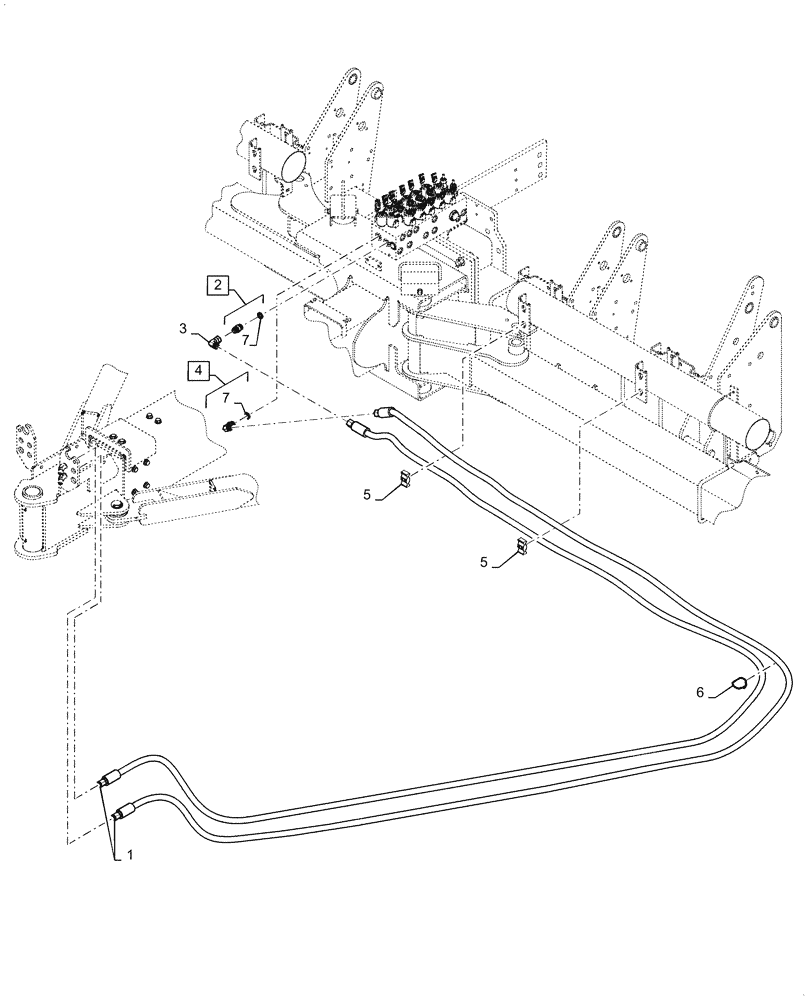 2
3
7
4
7
5
5
6
1