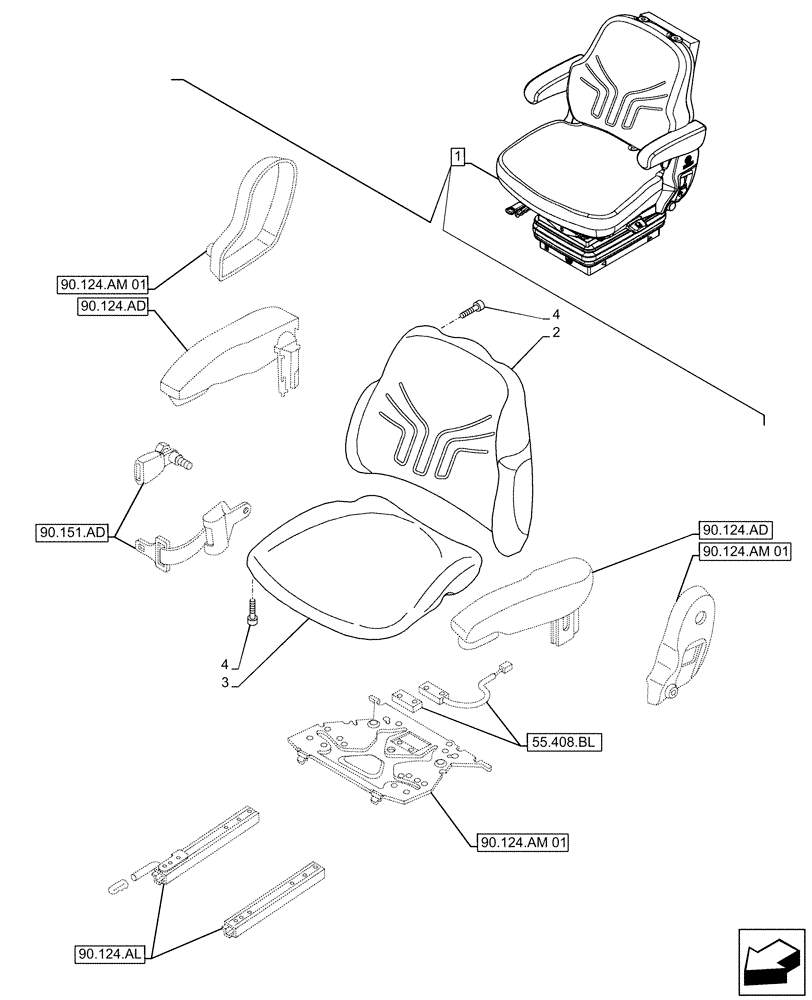 1

90.124.AM 01

90.124.AD

4

2

90.151.AD

90.124.AD

90.124.AM 01

4

3

55.408.BL

90.124.AM 01

90.124.AL