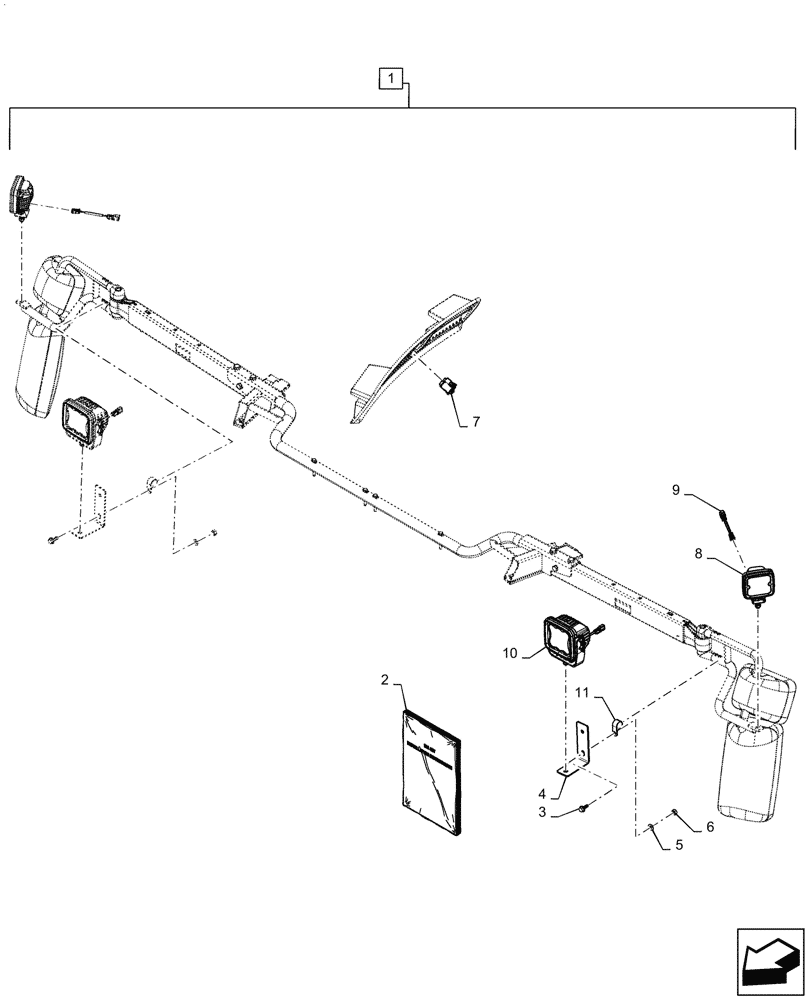 1

7

9

8

10

2

11

4

3

6

5