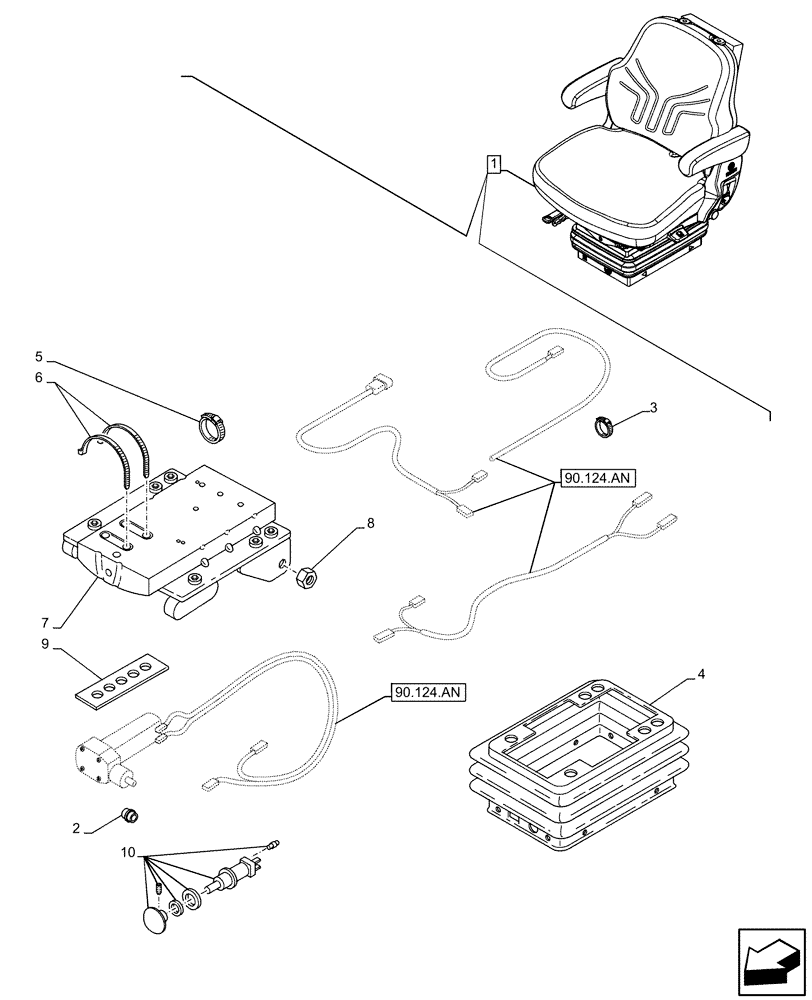 1
5
6
3
90.124.AN
8
7
9
90.124.AN
4
2
10