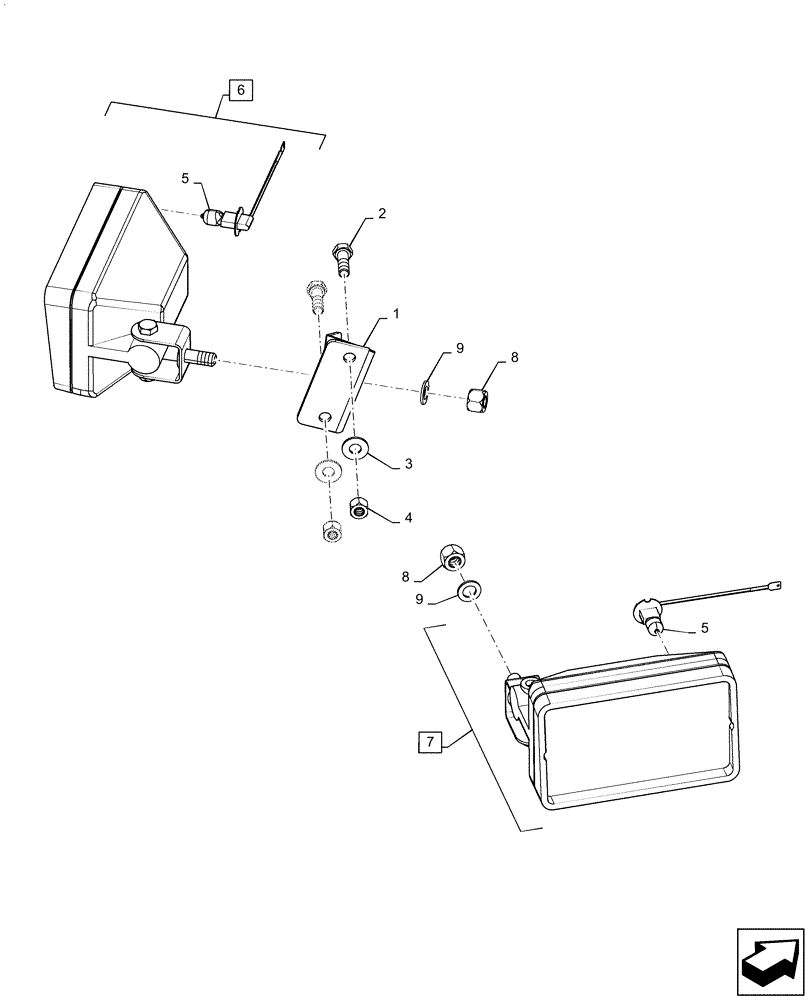 6
5
2
1
9
8
3
4
8
9
5
7