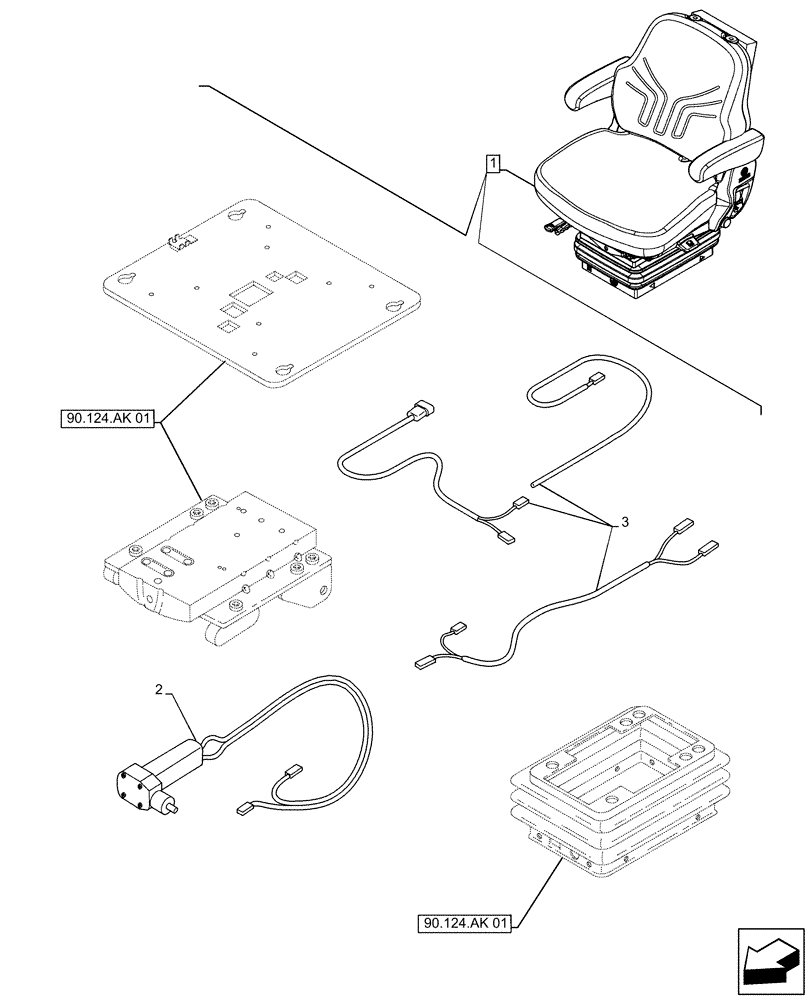 1

90.124.AK 01

3

2

90.124.AK 01