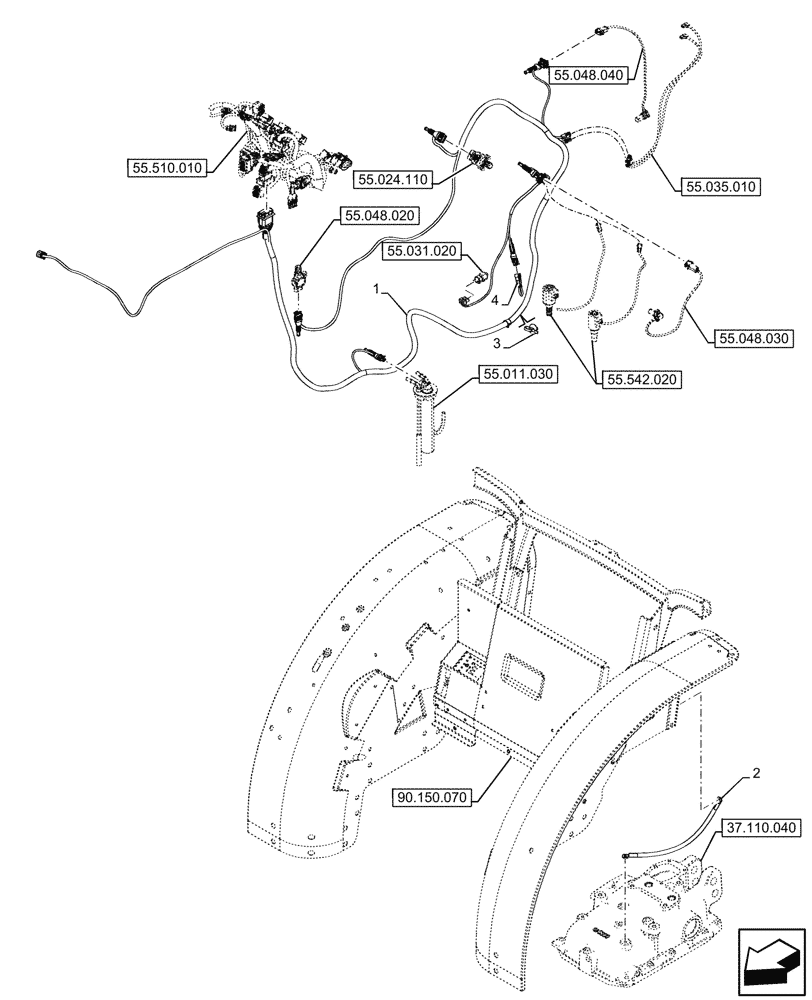 55.048.040

55.510.010

55.024.110

55.035.010

55.048.020

55.031.020

1

4

3

55.048.030

55.542.020

55.011.030

90.150.070

2

37.110.040