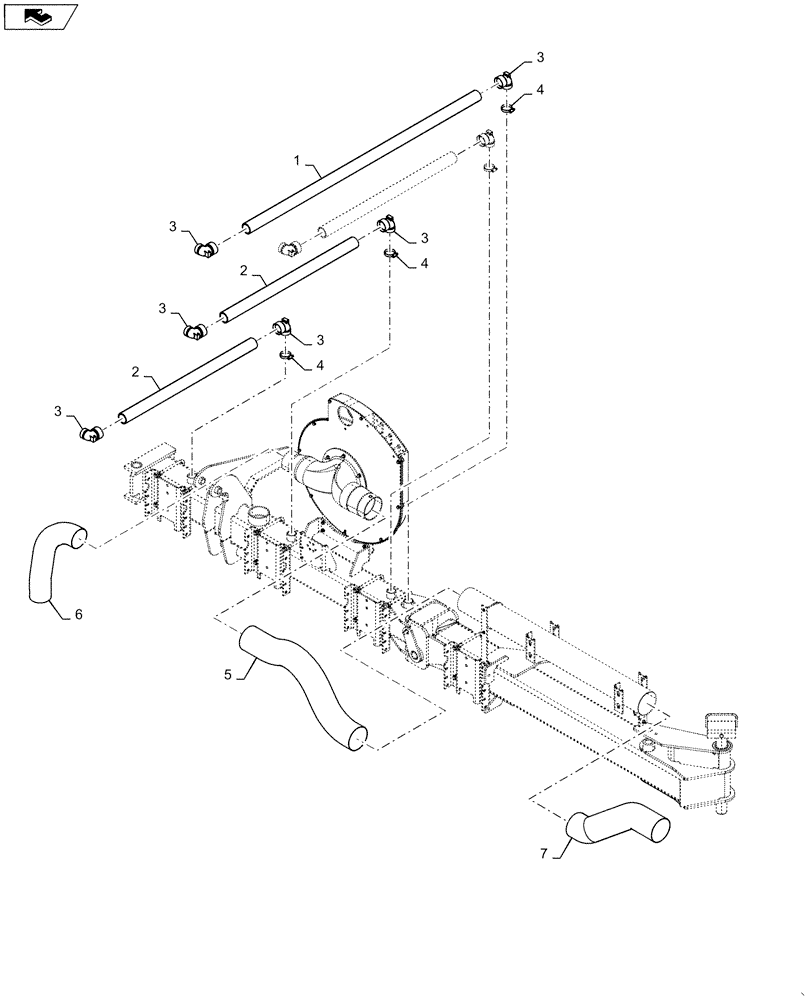 3
4
1
3
3
4
2
3
3
4
2
3
6
5
7