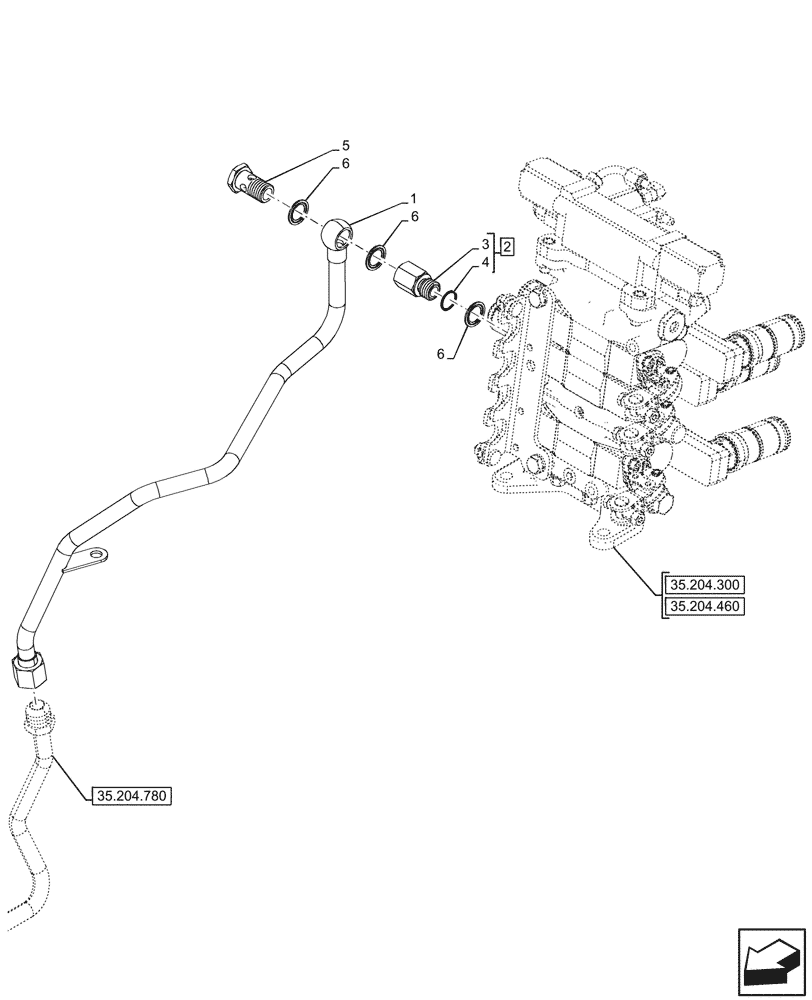 5
6
1
6
3
4
2
6
35.204.300
35.204.460
35.204.780